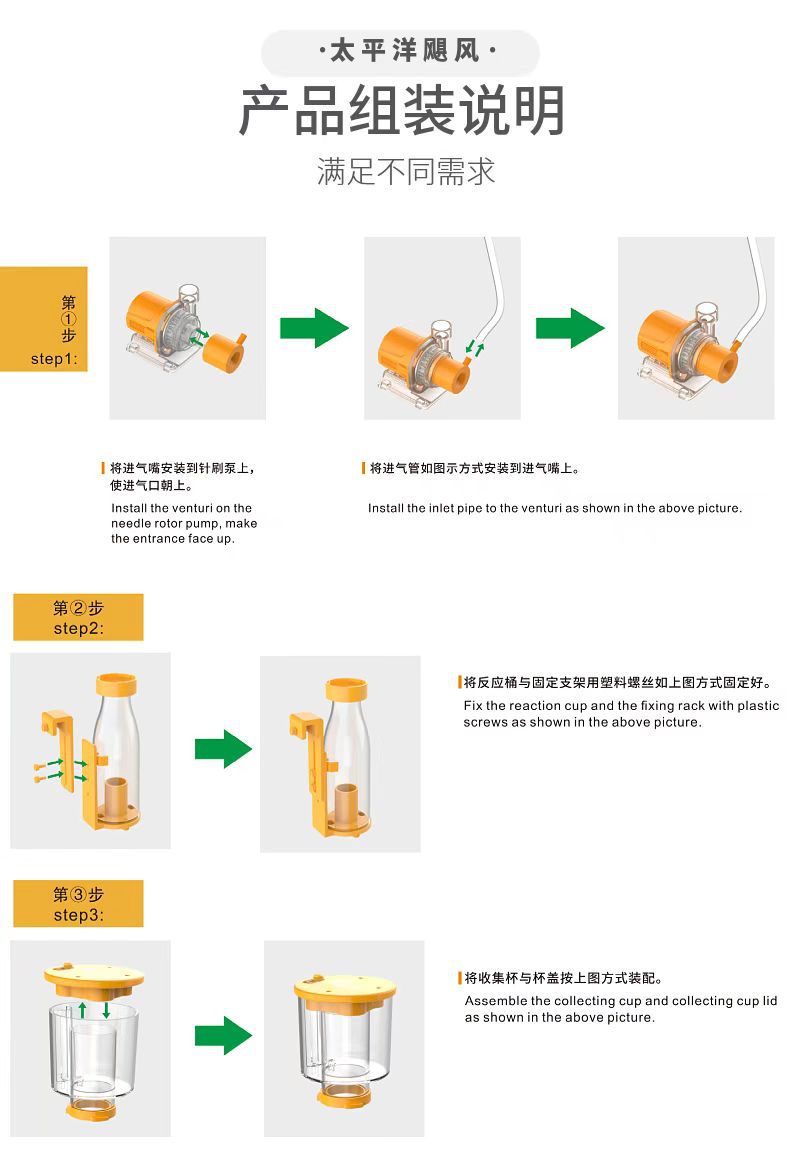 ·太平洋飓风·

产品组装说明

满足不同需求

第①步
step1:

将进气嘴安装到针刷泵上，使进气口朝上。

Install the venturi on the needle rotor pump, make the entrance face up.

将进气管如图示方式安装到进气嘴上。

Install the inlet pipe to the venturi as shown in the above picture.

第②步
step2:

将反应桶与固定支架用塑料螺丝如上图方式固定好。

Fix the reaction cup and the fixing rack with plastic screws as shown in the above picture.

第③步
step3:

将收集杯与杯盖按上图方式装配。

Assemble the collecting cup and collecting cup lid as shown in the above picture.