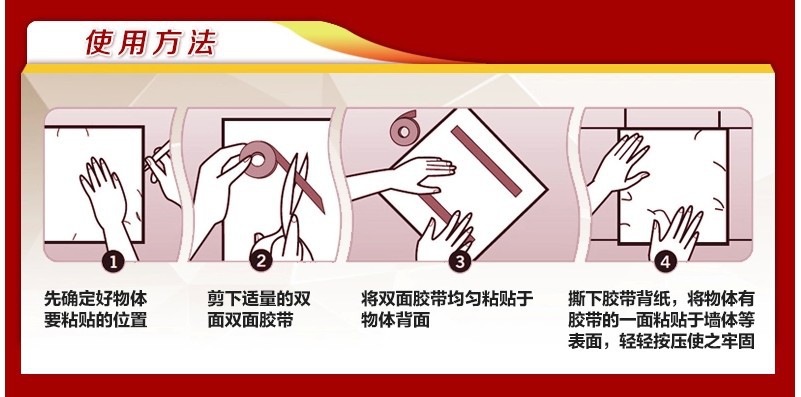 使用方法

1
先确定好物体要粘贴的位置

2
剪下适量的双面双面胶带

3
将双面胶带均匀粘贴于物体背面

4
撕下胶带背纸，将物体有胶带的一面粘贴于墙体等表面，轻轻按压使之牢固