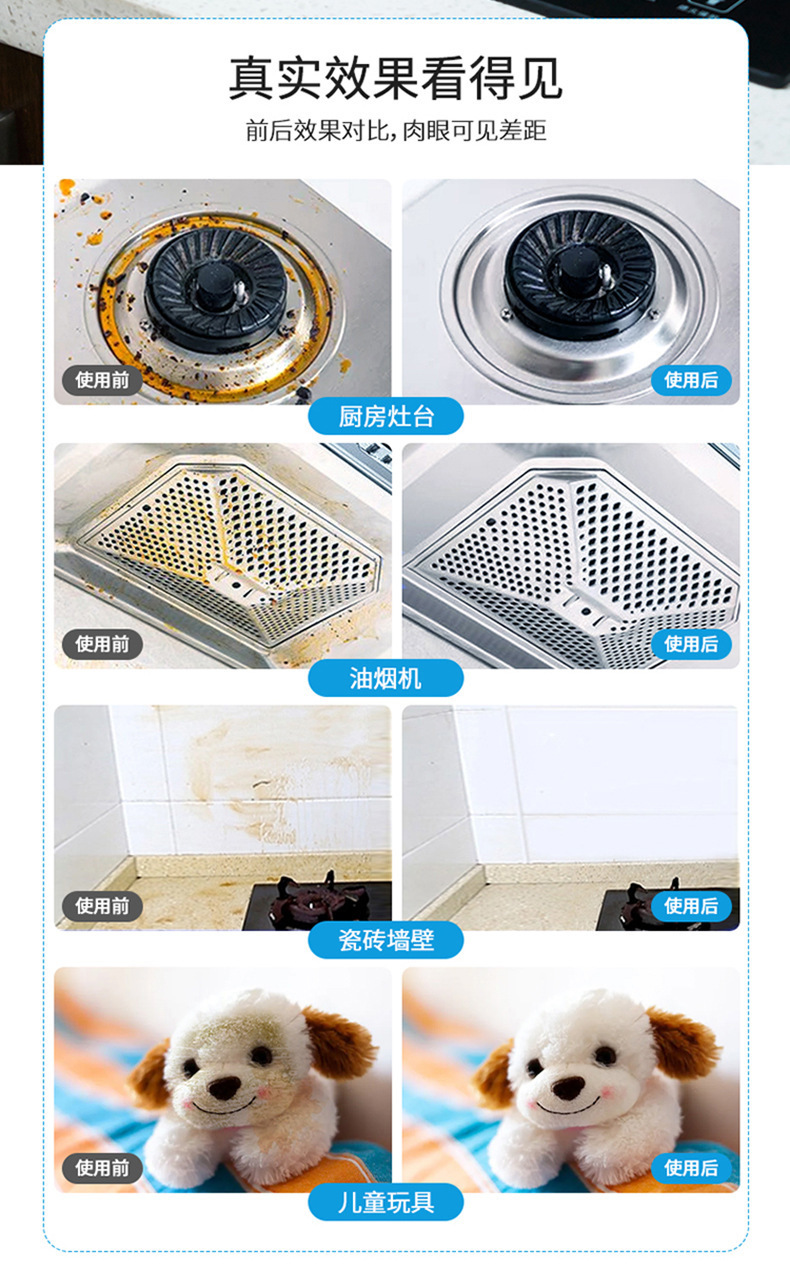 真实效果看得见

前后效果对比，肉眼可见差距

使用前

使用后

厨房灶台

使用前

使用后

油烟机

使用前

使用后

瓷砖墙壁

使用前

使用后

儿童玩具