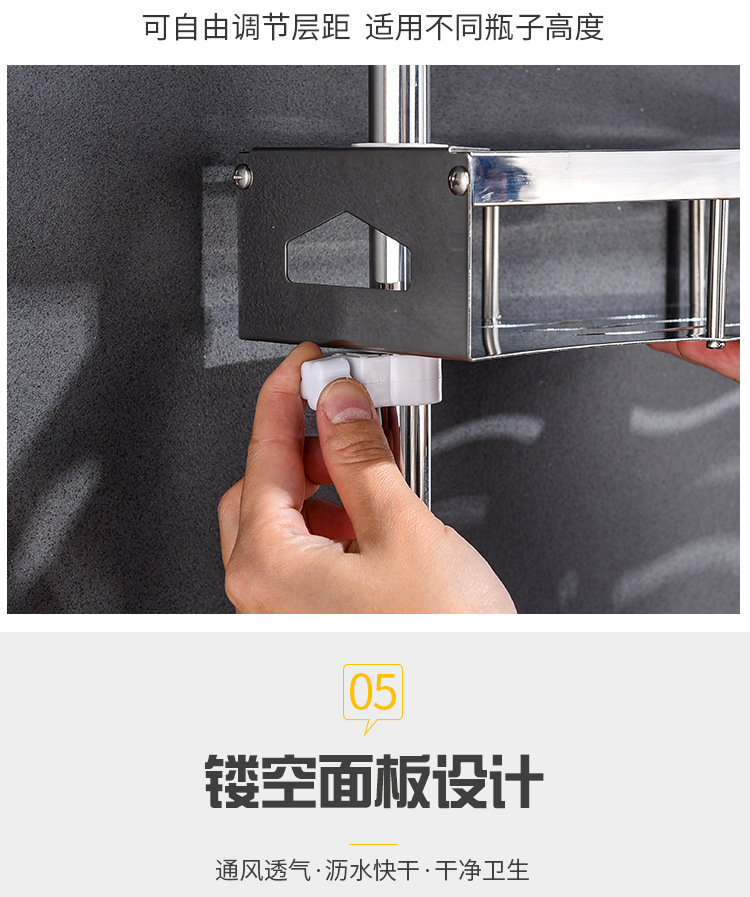 可自由调节层距 适用不同瓶子高度

05

镂空面板设计

通风透气·沥水快干·干净卫生