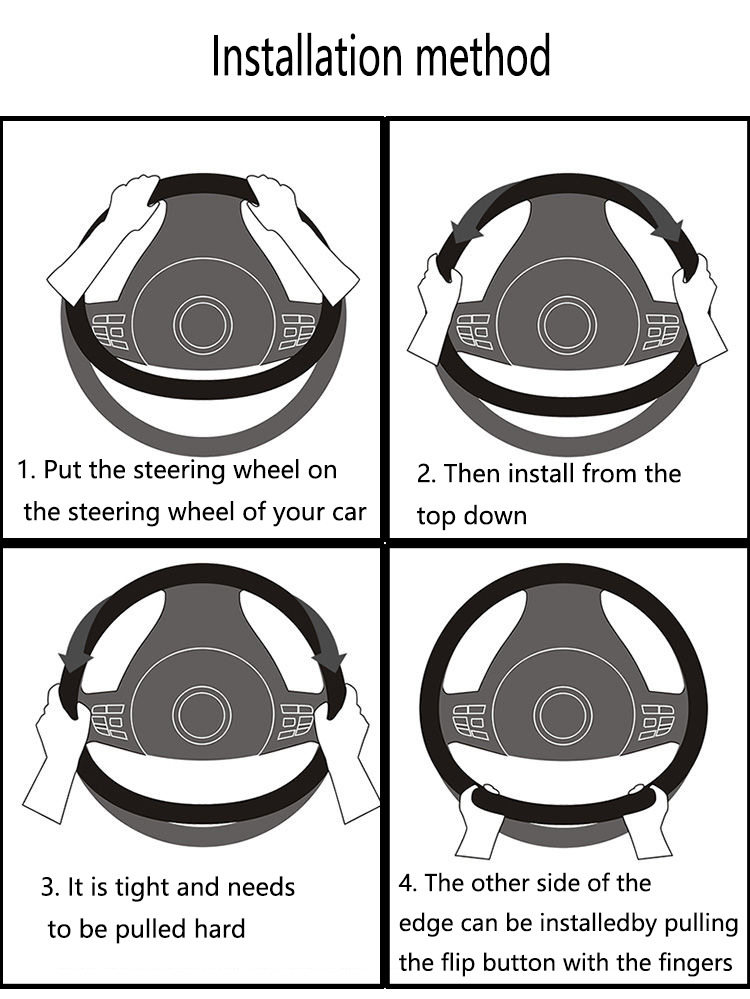 Installation method

1. Put the steering wheel on the steering wheel of your car

2. Then install from the top down

3. It is tight and needs to be pulled hard

4. The other side of the edge can be installedby pulling the flip button with the fingers