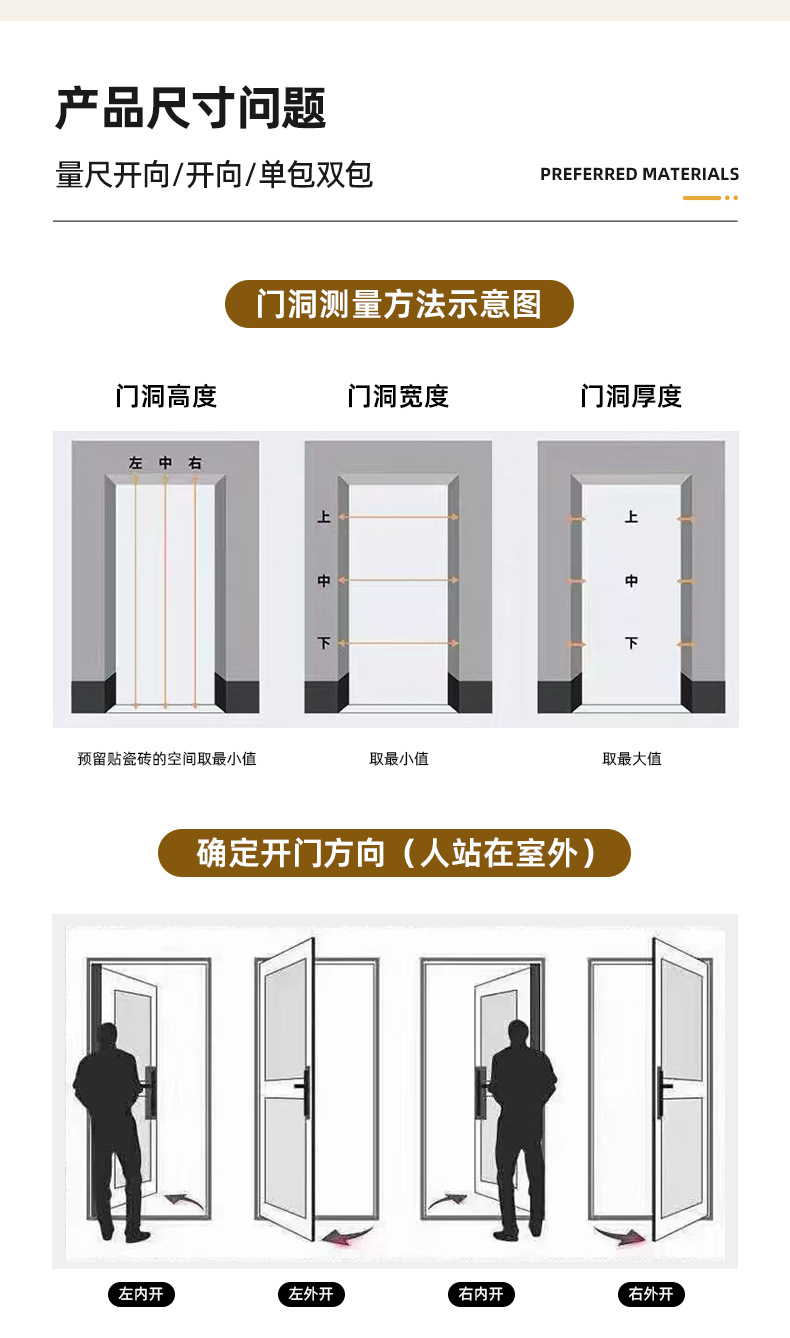 产品尺寸问题

量尺开向/开向/单包双包

PREFERRED MATERIALS

门洞测量方法示意图

门洞高度

左 中 右

预留贴瓷砖的空间取最小值

门洞宽度

上
中
下

取最小值

门洞厚度

上
中
下

取最大值

确定开门方向（人站在室外）

左内开

左外开

右内开

右外开