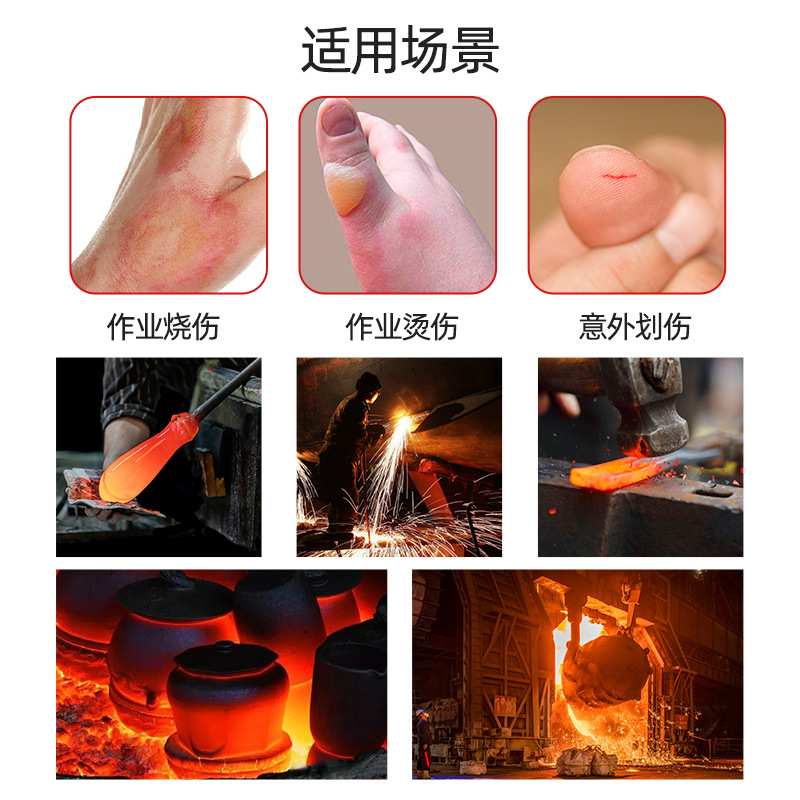 适用场景

作业烧伤

作业烫伤

意外划伤