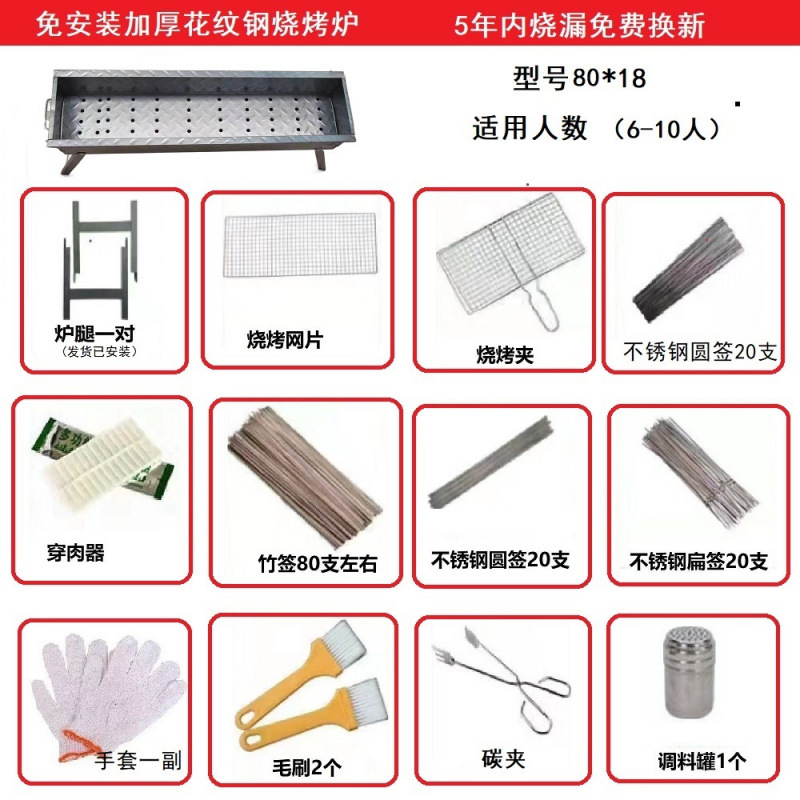 免安装加厚花纹钢烧烤炉　5年内烧漏免费换新

型号80*18
适用人数 （6-10人）

炉腿一对
（发货已安装）

烧烤网片

烧烤夹

不锈钢圆签20支

穿肉器

竹签80支左右

不锈钢圆签20支

不锈钢扁签20支

手套一副

毛刷2个

碳夹

调料罐1个