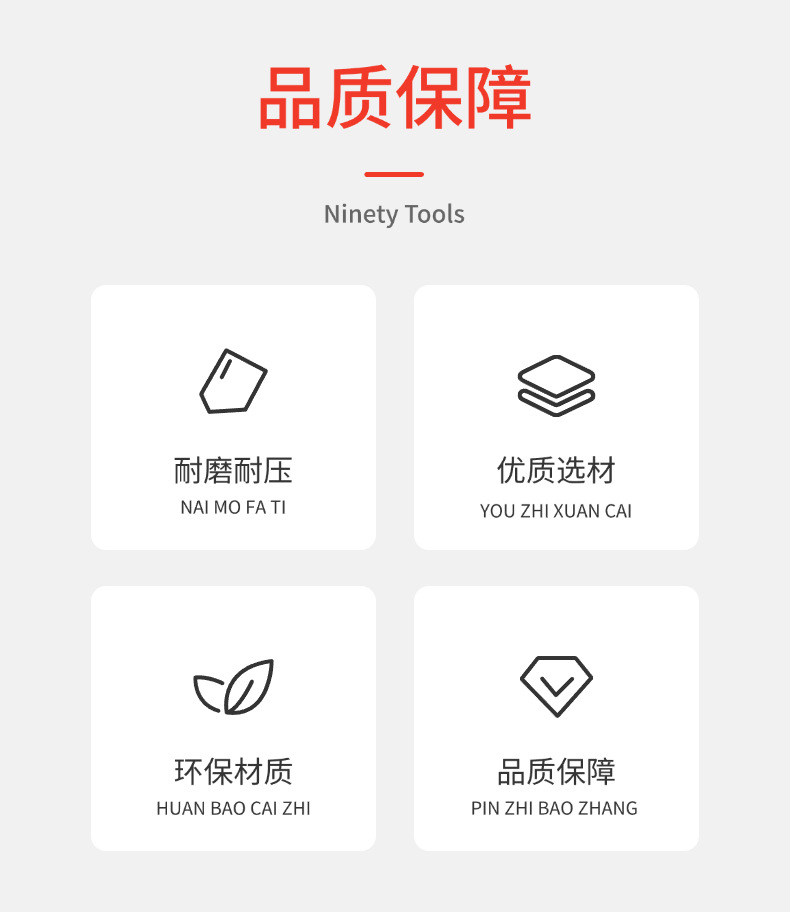 品质保障

Ninety Tools

耐磨耐压
NAI MO FA TI

优质选材
YOU ZHI XUAN CAI

环保材质
HUAN BAO CAI ZHI

品质保障
PIN ZHI BAO ZHANG