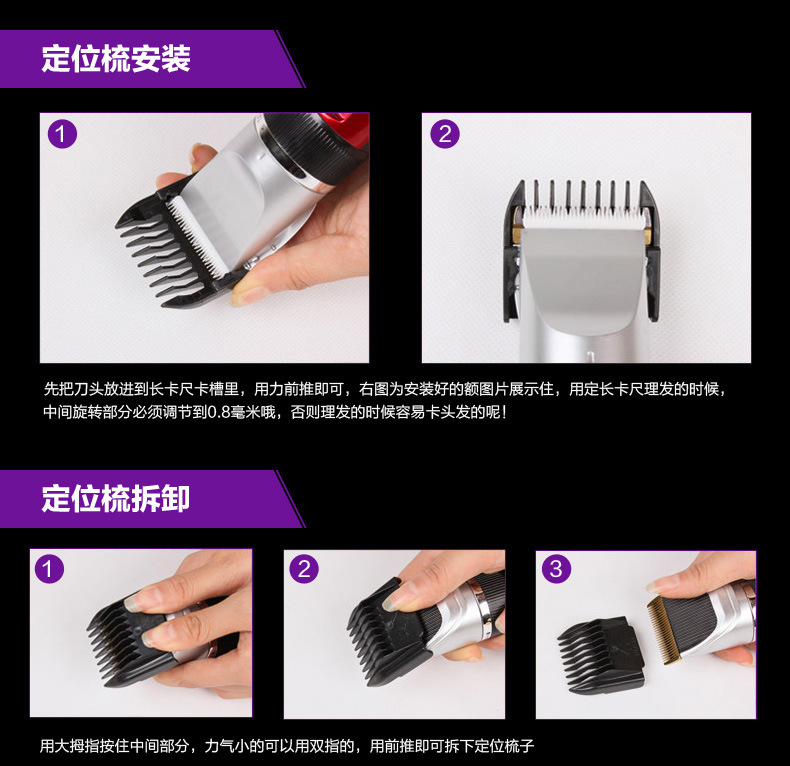 定位梳安装

1

2

先把刀头放进到长卡尺卡槽里，用力前推即可，右图为安装好的额图片展示住，用定长卡尺理发的时候，中间旋转部分必须调节到0.8毫米哦，否则理发的时候容易卡头发的呢！

定位梳拆卸

1

2

3

用大拇指按住中间部分，力气小的可以用双指的，用前推即可拆下定位梳子