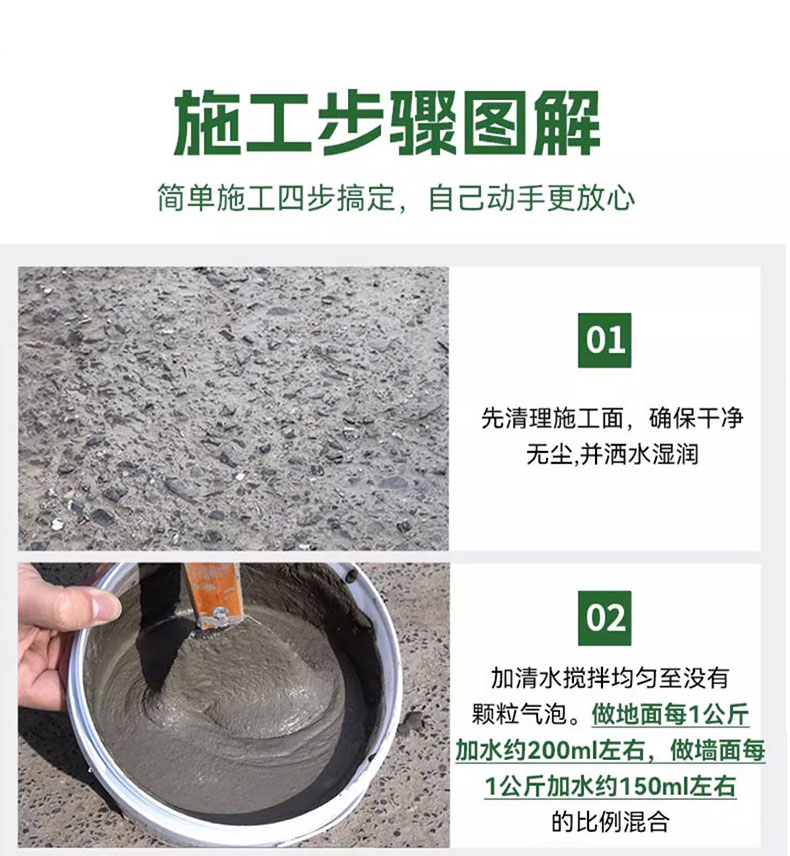 施工步骤图解

简单施工四步搞定，自己动手更放心

01

先清理施工面，确保干净无尘,并洒水湿润

02

加清水搅拌均匀至没有颗粒气泡。做地面每1公斤加水约200ml左右，做墙面每1公斤加水约150ml左右的比例混合