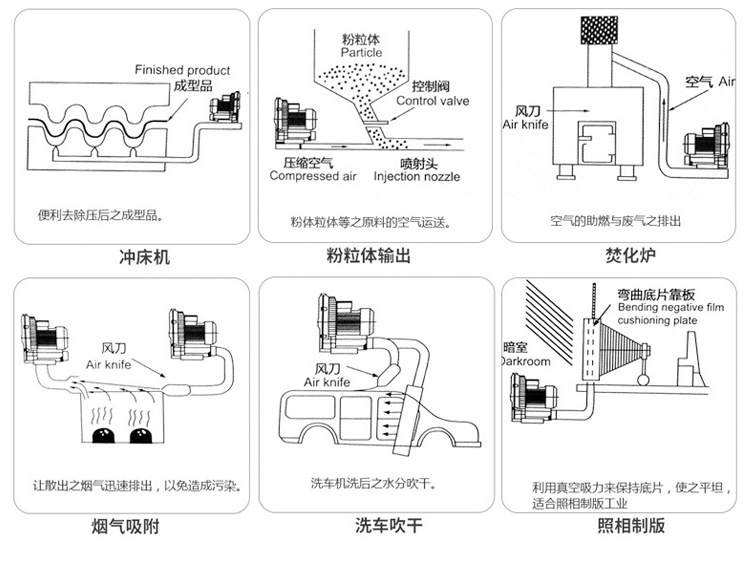 Finished product
成型品

便利去除压后之成型品。

冲床机

粉粒体
Particle

控制阀
Control valve

压缩空气
Compressed air

喷射头
Injection nozzle

粉体粒体等之原料的空气运送。

粉粒体输出

空气 Air

风刀
Air knife

空气的助燃与废气之排出

焚化炉

风刀
Air knife

让散出之烟气迅速排出，以免造成污染。

烟气吸附

风刀
Air knife

洗车机洗后之水分吹干。

洗车吹干

弯曲底片靠板
Bending negative film cushioning plate

暗室
Darkroom

利用真空吸力来保持底片，使之平坦，适合照相制版工业

照相制版