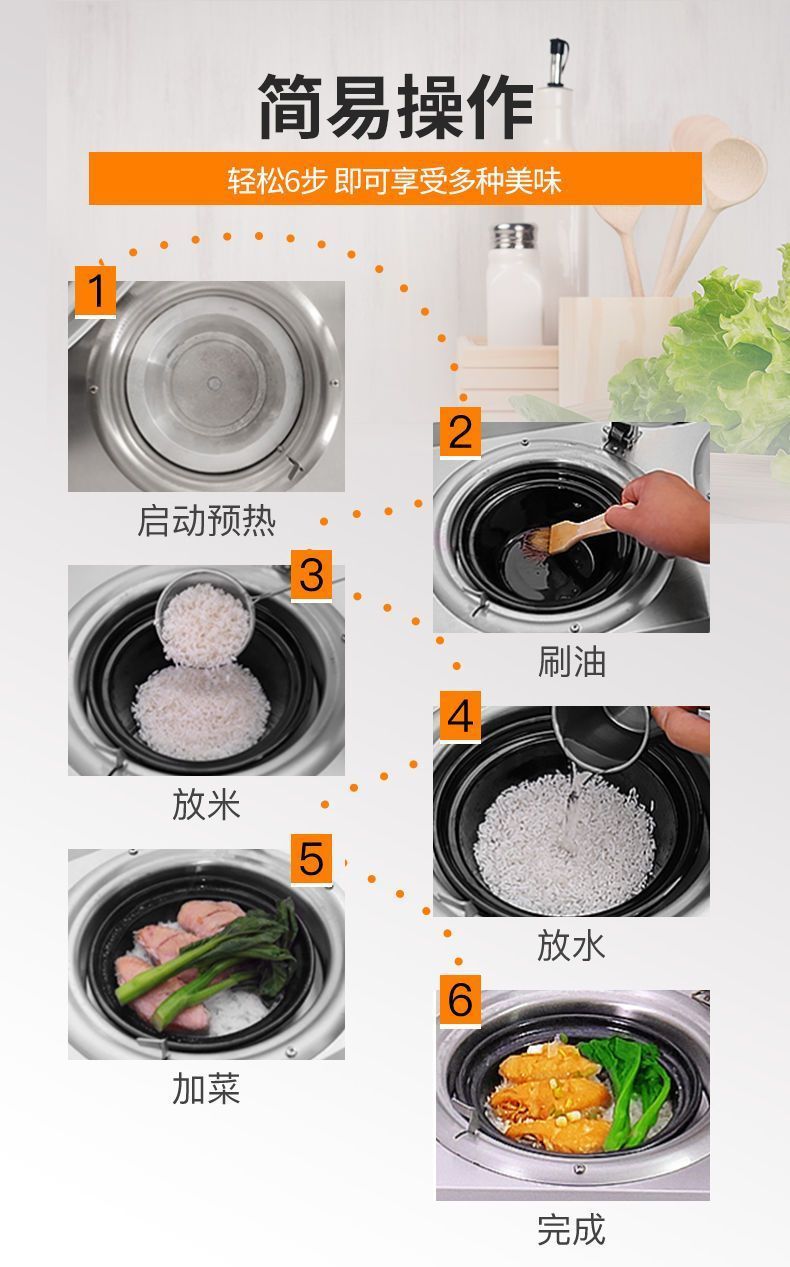 简易操作

轻松6步 即可享受多种美味

1

启动预热

2

刷油

3

放米

4

放水

5

加菜

6

完成