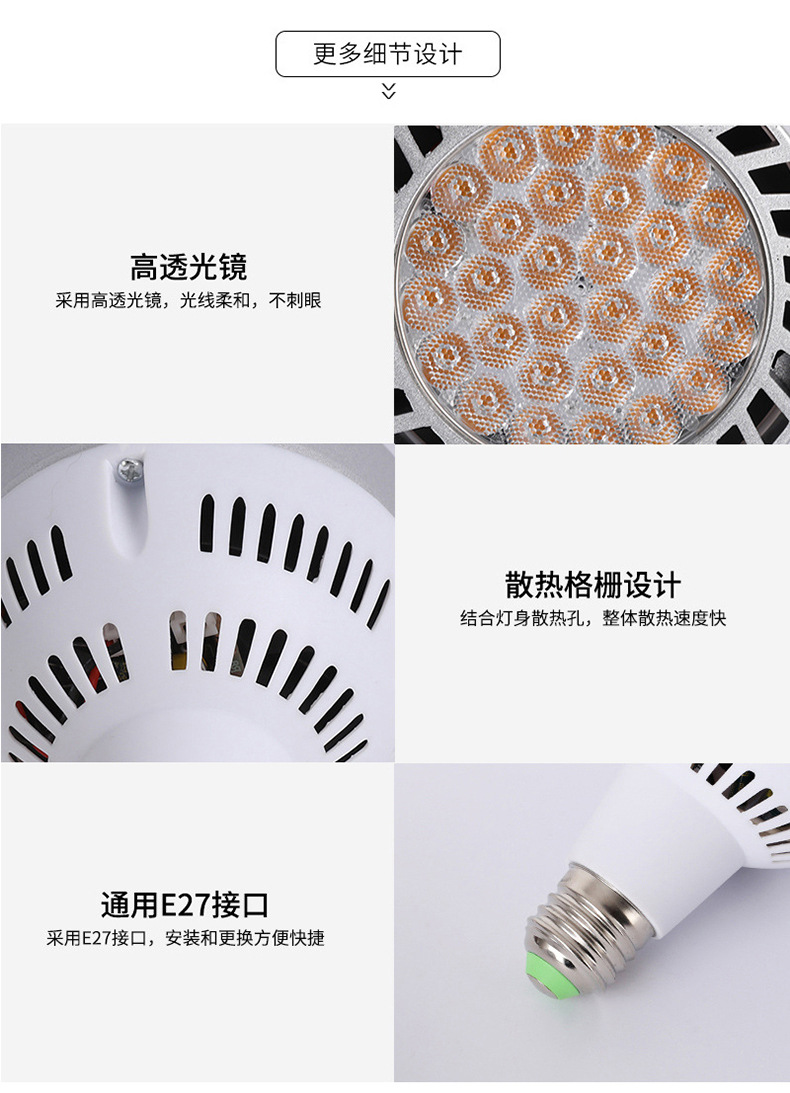 更多细节设计

高透光镜
采用高透光镜，光线柔和，不刺眼

散热格栅设计
结合灯身散热孔，整体散热速度快

通用E27接口
采用E27接口，安装和更换方便快捷