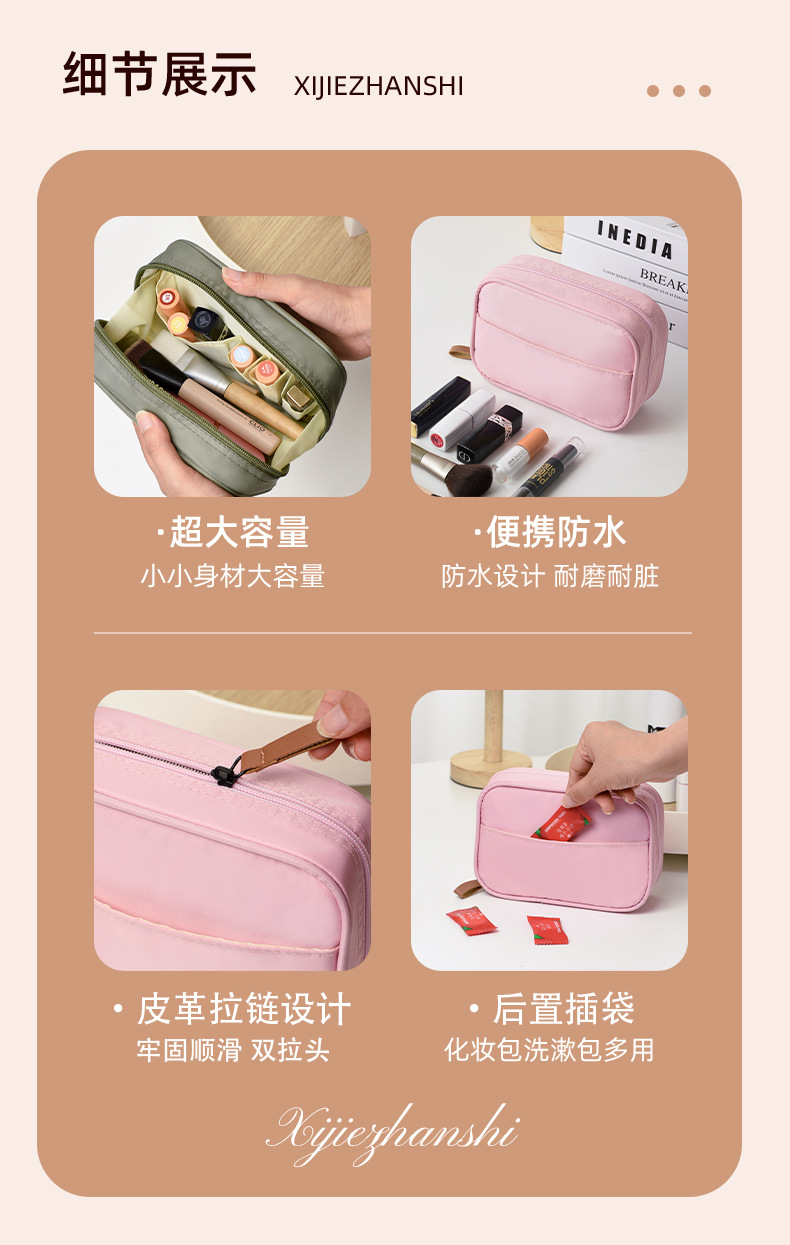 细节展示 XIJIEZHANSHI

INEDIA
BREAK

·超大容量
小小身材大容量

·便携防水
防水设计 耐磨耐脏

· 皮革拉链设计
牢固顺滑 双拉头

· 后置插袋
化妆包洗漱包多用

Xijiezhanshi