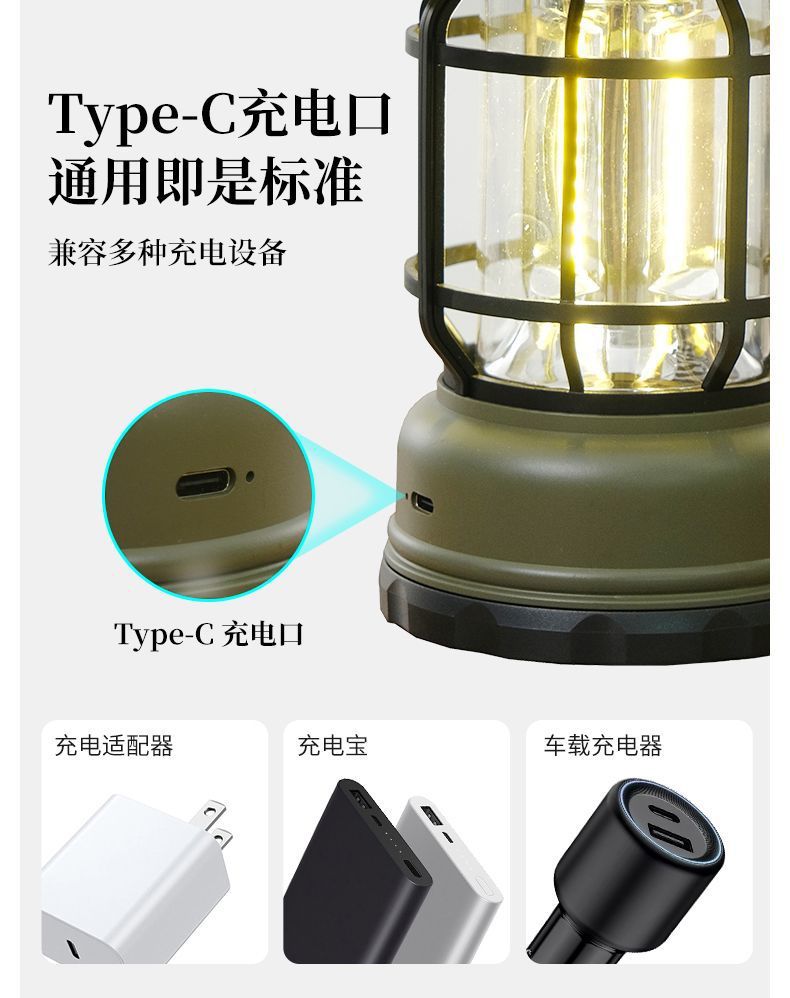 Type-C充电口
通用即是标准

兼容多种充电设备

Type-C 充电口

充电适配器

充电宝

车载充电器