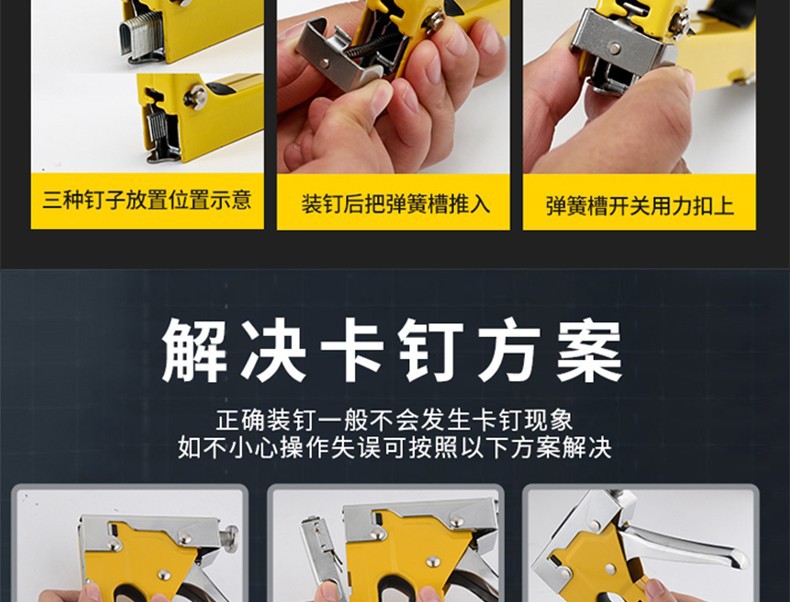 三种钉子放置位置示意

装钉后把弹簧槽推入

弹簧槽开关用力扣上

解决卡钉方案

正确装钉一般不会发生卡钉现象
如不小心操作失误可按照以下方案解决