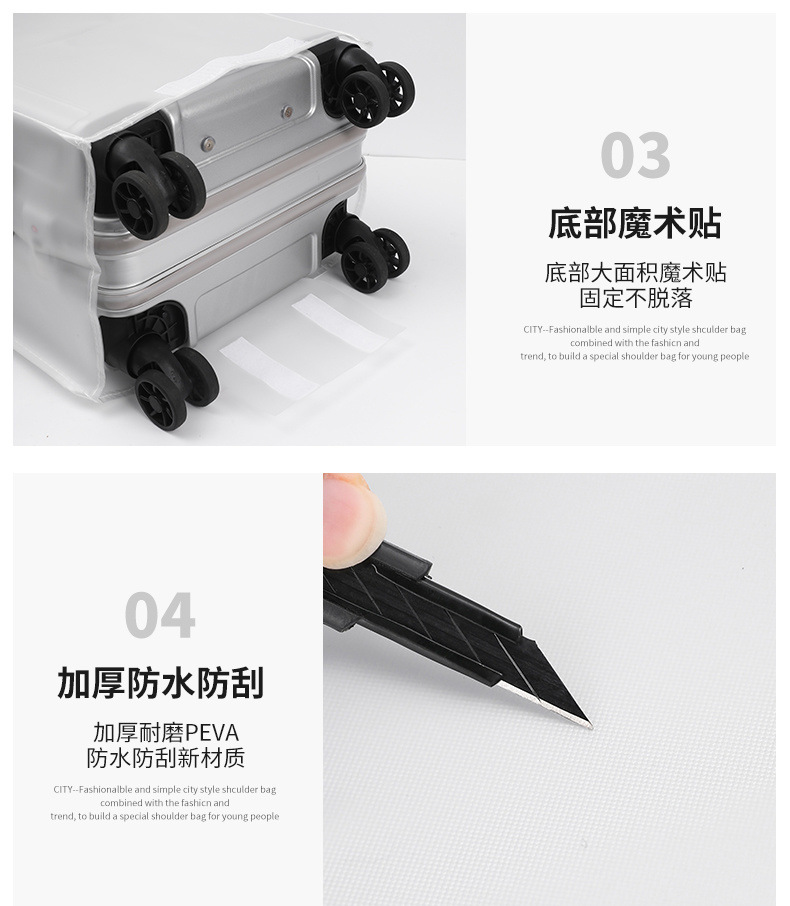 03

底部魔术贴

底部大面积魔术贴
固定不脱落

CITY--Fashionalble and simple city style shculder bag combined with the fashicn and trend, to build a special shoulder bag for young people

04

加厚防水防刮

加厚耐磨PEVA
防水防刮新材质

CITY--Fashionalble and simple city style shculder bag combined with the fashicn and trend, to build a special shoulder bag for young people