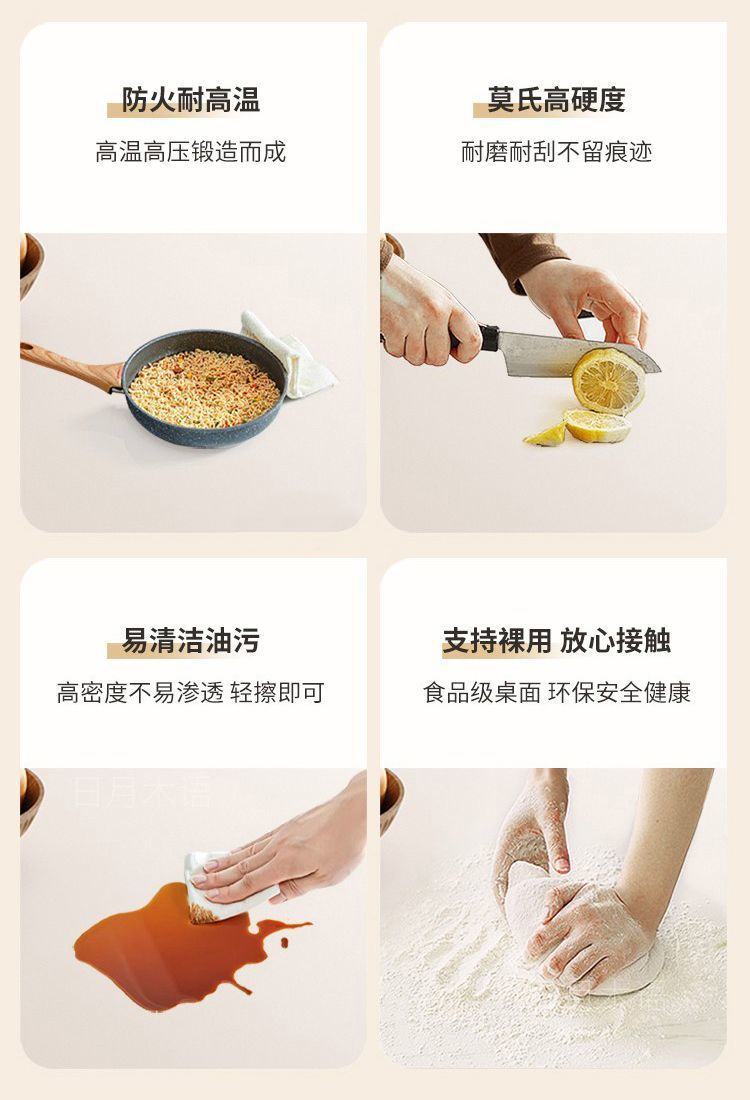 防火耐高温

高温高压锻造而成

莫氏高硬度

耐磨耐刮不留痕迹

易清洁油污

高密度不易渗透 轻擦即可

日月木语

支持裸用 放心接触

食品级桌面 环保安全健康