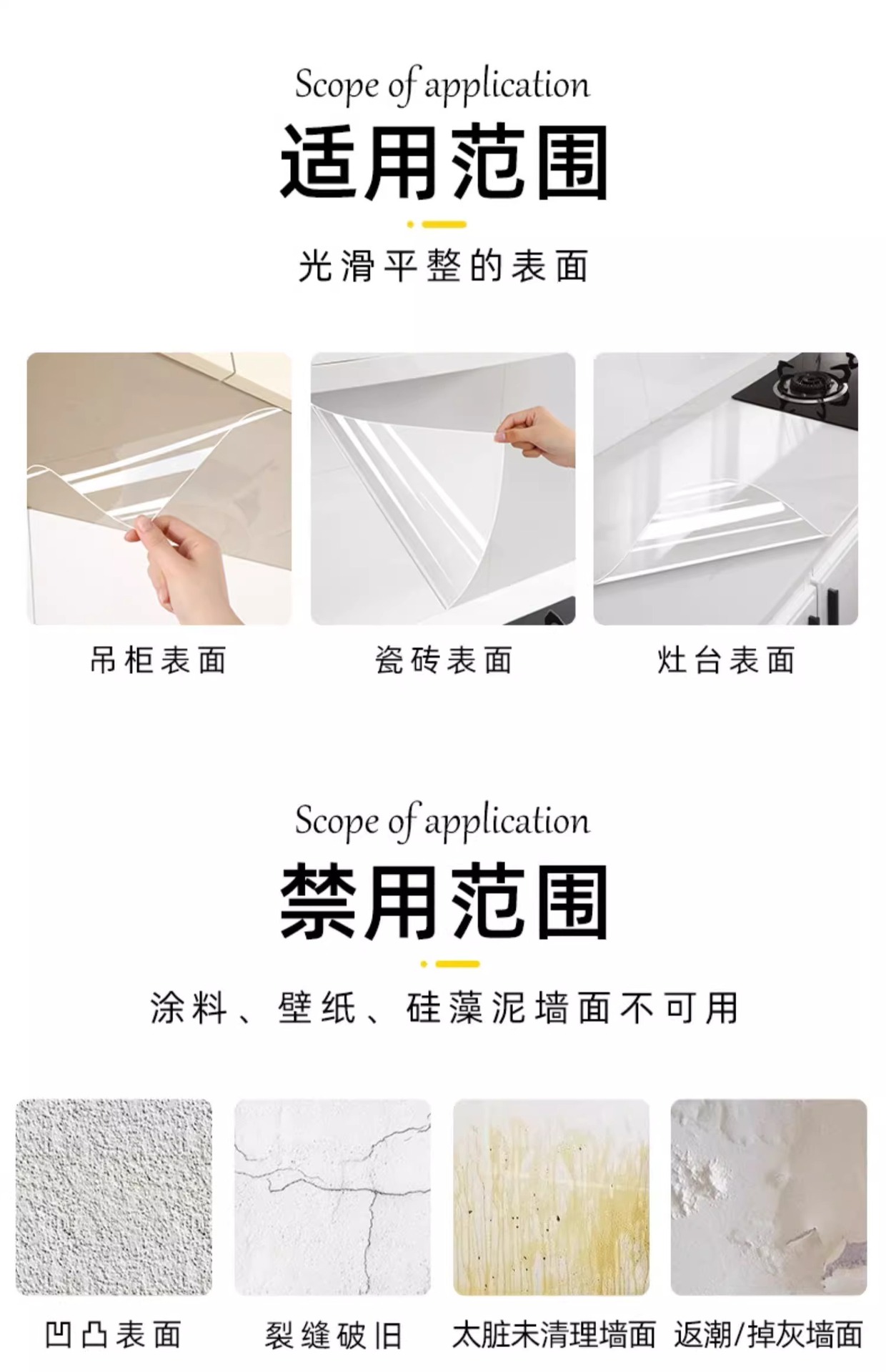 Scope of application
适用范围

光滑平整的表面

吊柜表面

瓷砖表面

灶台表面

Scope of application
禁用范围

涂料、壁纸、硅藻泥墙面不可用

凹凸表面

裂缝破旧

太脏未清理墙面

返潮/掉灰墙面