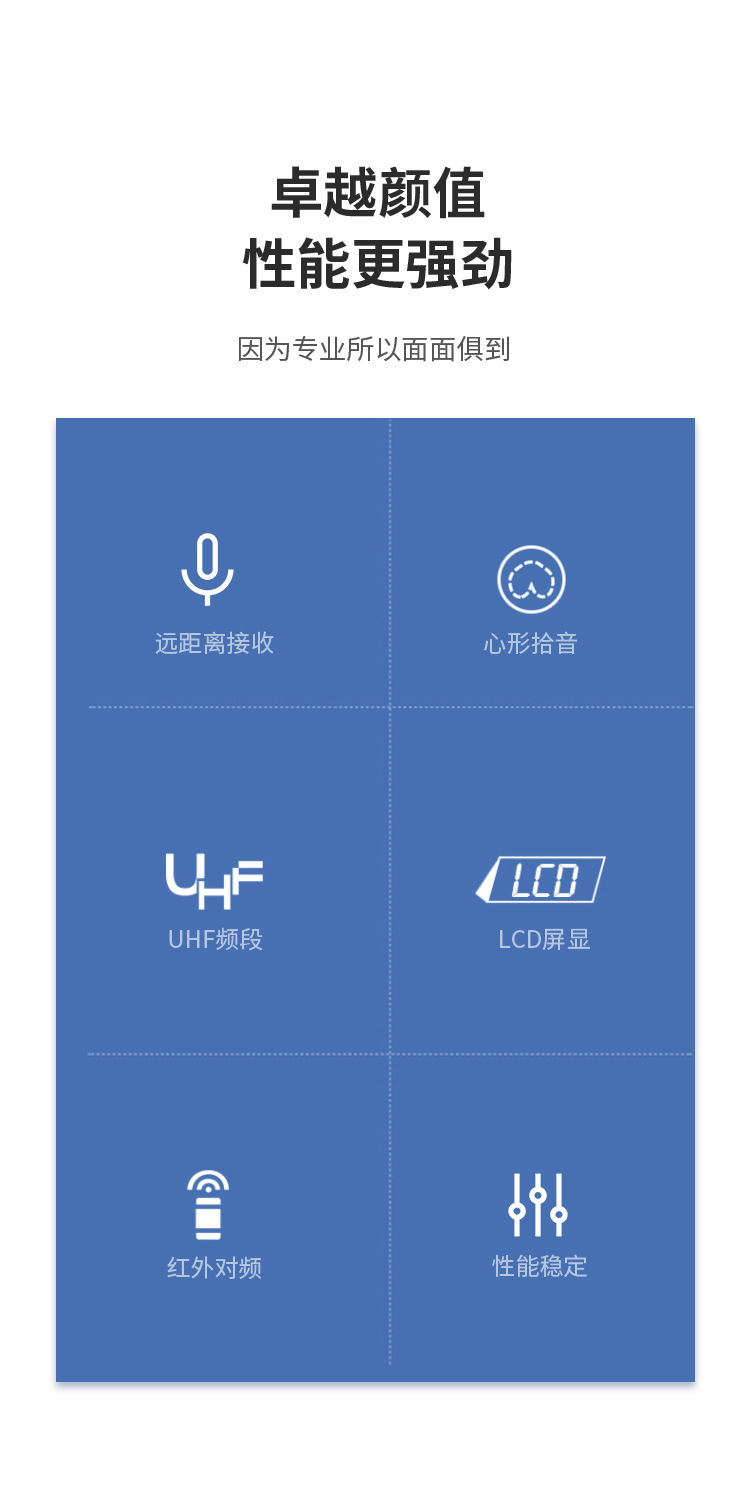 卓越颜值
性能更强劲

因为专业所以面面俱到

远距离接收

心形拾音

UHF

UHF频段

LCD

LCD屏显

红外对频

性能稳定