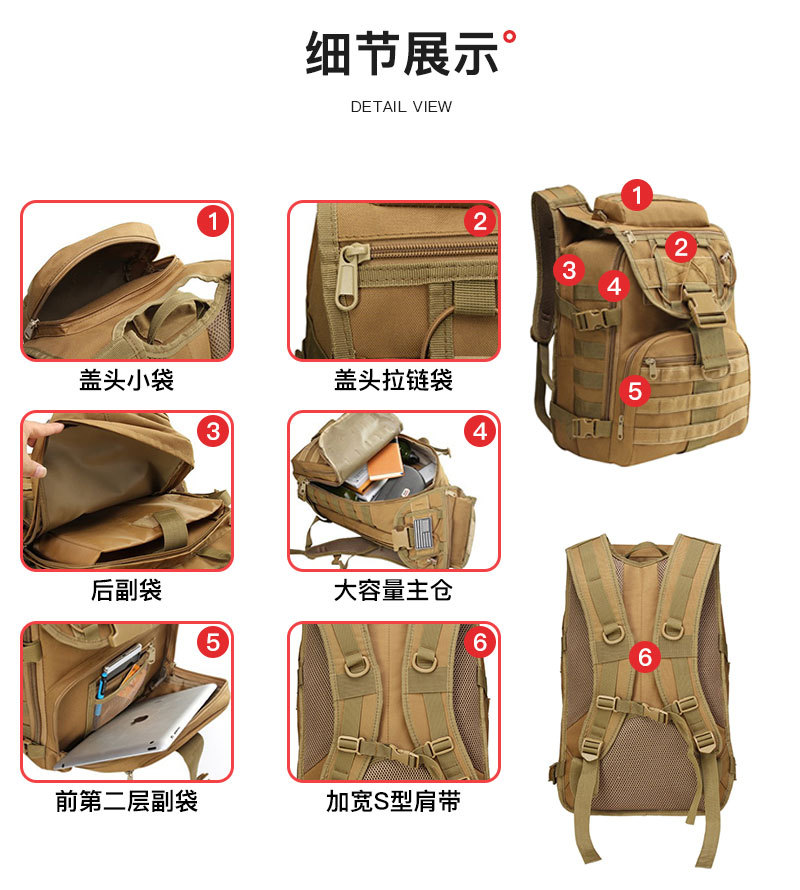 细节展示°

DETAIL VIEW

1
盖头小袋

2
盖头拉链袋

3
后副袋

4
大容量主仓

5
前第二层副袋

6
加宽S型肩带

1
2
3
4
5

6