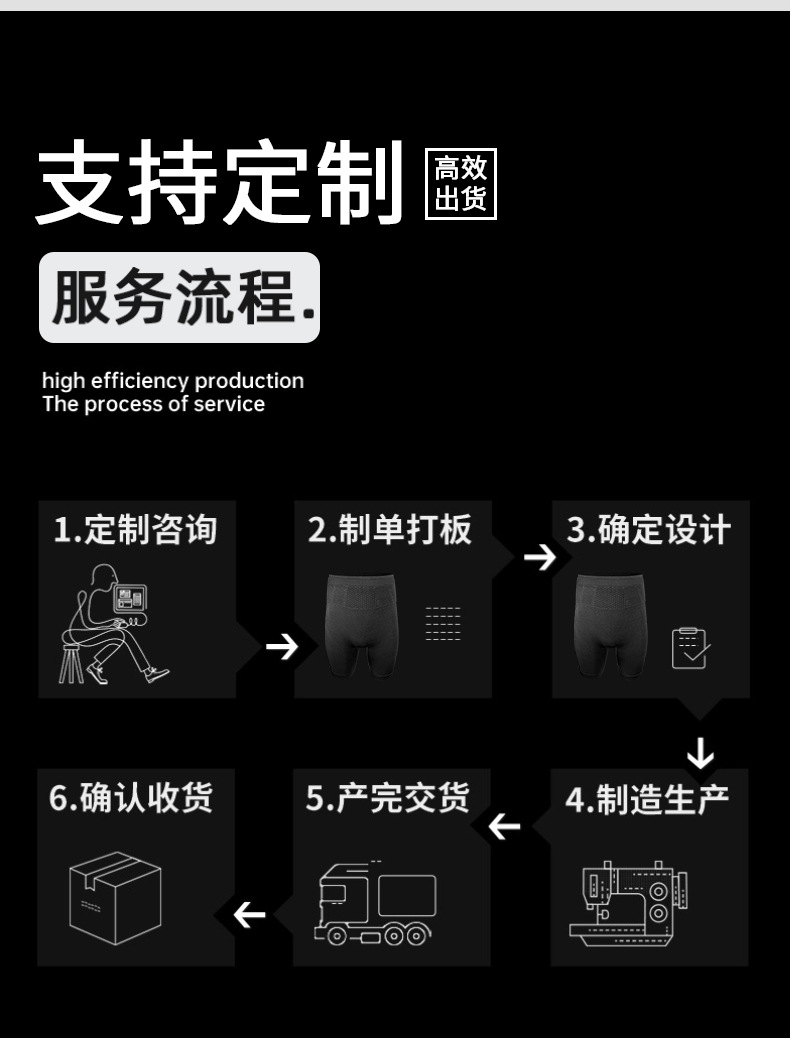 支持定制 高效出货

服务流程.

high efficiency production
The process of service

1.定制咨询

2.制单打板

3.确定设计

4.制造生产

5.产完交货

6.确认收货