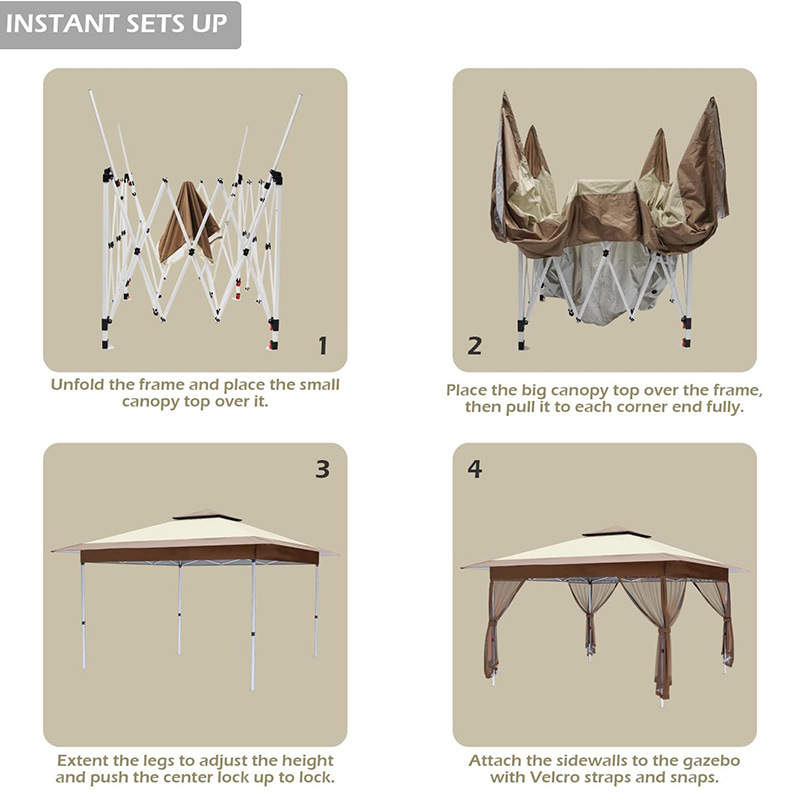 INSTANT SETS UP

1

Unfold the frame and place the small canopy top over it.

2

Place the big canopy top over the frame, then pull it to each corner end fully.

3

Extent the legs to adjust the height and push the center lock up to lock.

4

Attach the sidewalls to the gazebo with Velcro straps and snaps.