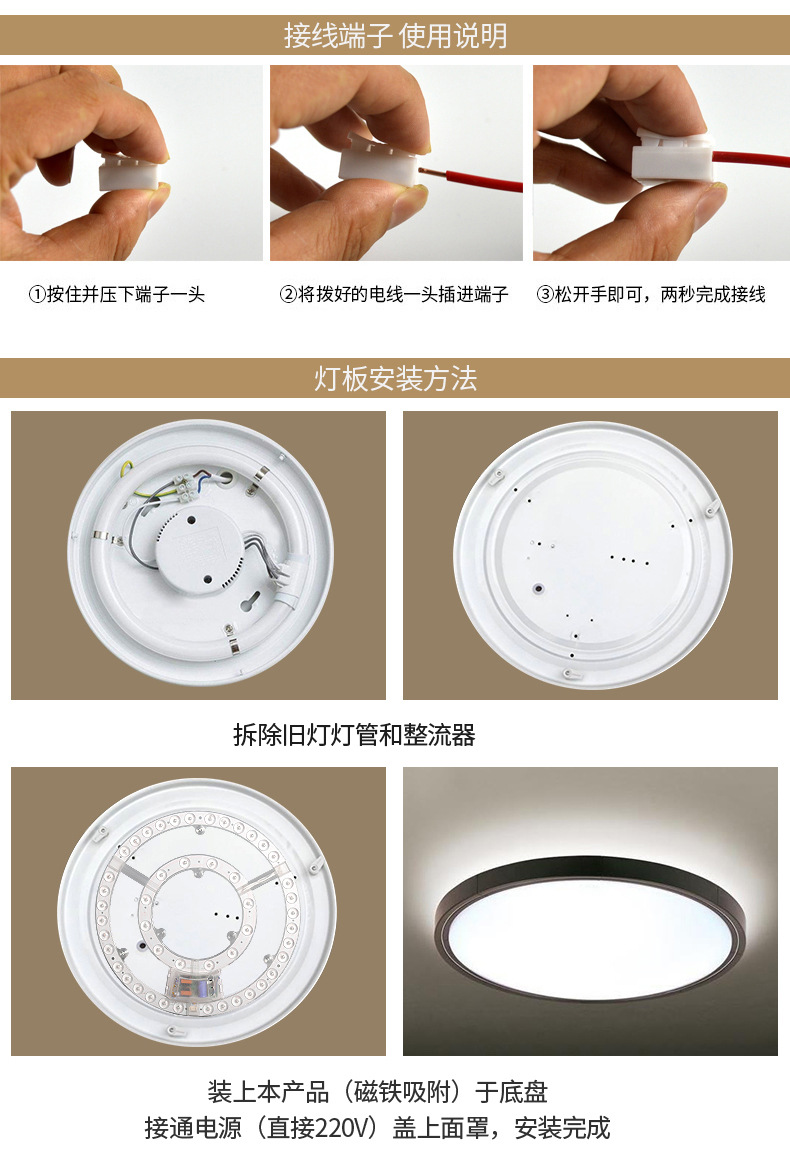 接线端子 使用说明

①按住并压下端子一头

②将拨好的电线一头插进端子

③松开手即可，两秒完成接线

灯板安装方法

拆除旧灯灯管和整流器

装上本产品（磁铁吸附）于底盘
接通电源（直接220V）盖上面罩，安装完成