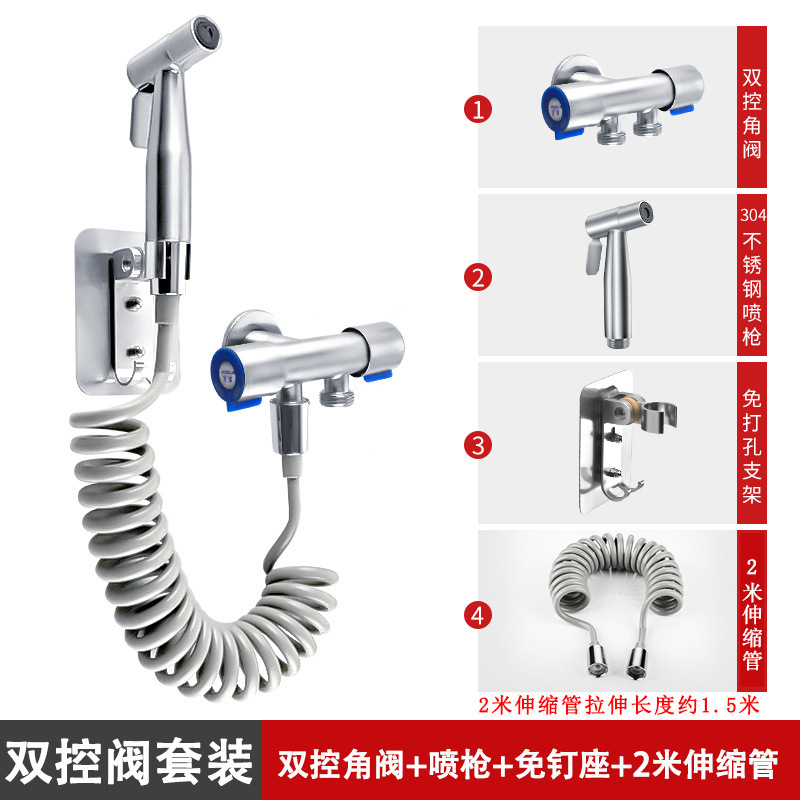 1
双控角阀

2
304不锈钢喷枪

3
免打孔支架

4
2米伸缩管

2米伸缩管拉伸长度约1.5米

双控阀套装
双控角阀+喷枪+免钉座+2米伸缩管