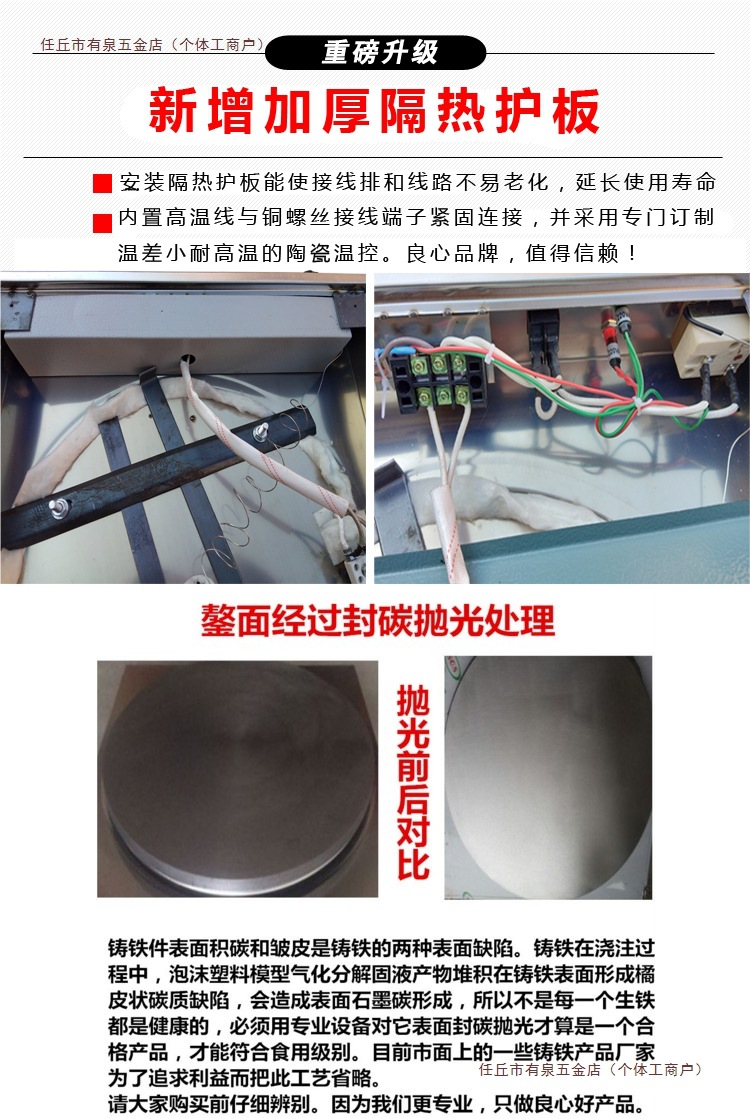 任丘市有泉五金店（个体工商户）

重磅升级

新增加厚隔热护板

安装隔热护板能使接线排和线路不易老化，延长使用寿命

内置高温线与铜螺丝接线端子紧固连接，并采用专门订制温差小耐高温的陶瓷温控。良心品牌，值得信赖！

鏊面经过封碳抛光处理

抛光前后对比

铸铁件表面积碳和皱皮是铸铁的两种表面缺陷。铸铁在浇注过程中，泡沫塑料模型气化分解固液产物堆积在铸铁表面形成橘皮状碳质缺陷，会造成表面石墨碳形成，所以不是每一个生铁都是健康的，必须用专业设备对它表面封碳抛光才算是一个合格产品，才能符合食用级别。目前市面上的一些铸铁产品厂家为了追求利益而把此工艺省略。

任丘市有泉五金店（个体工商户）

请大家购买前仔细辨别。因为我们更专业，只做良心好产品。