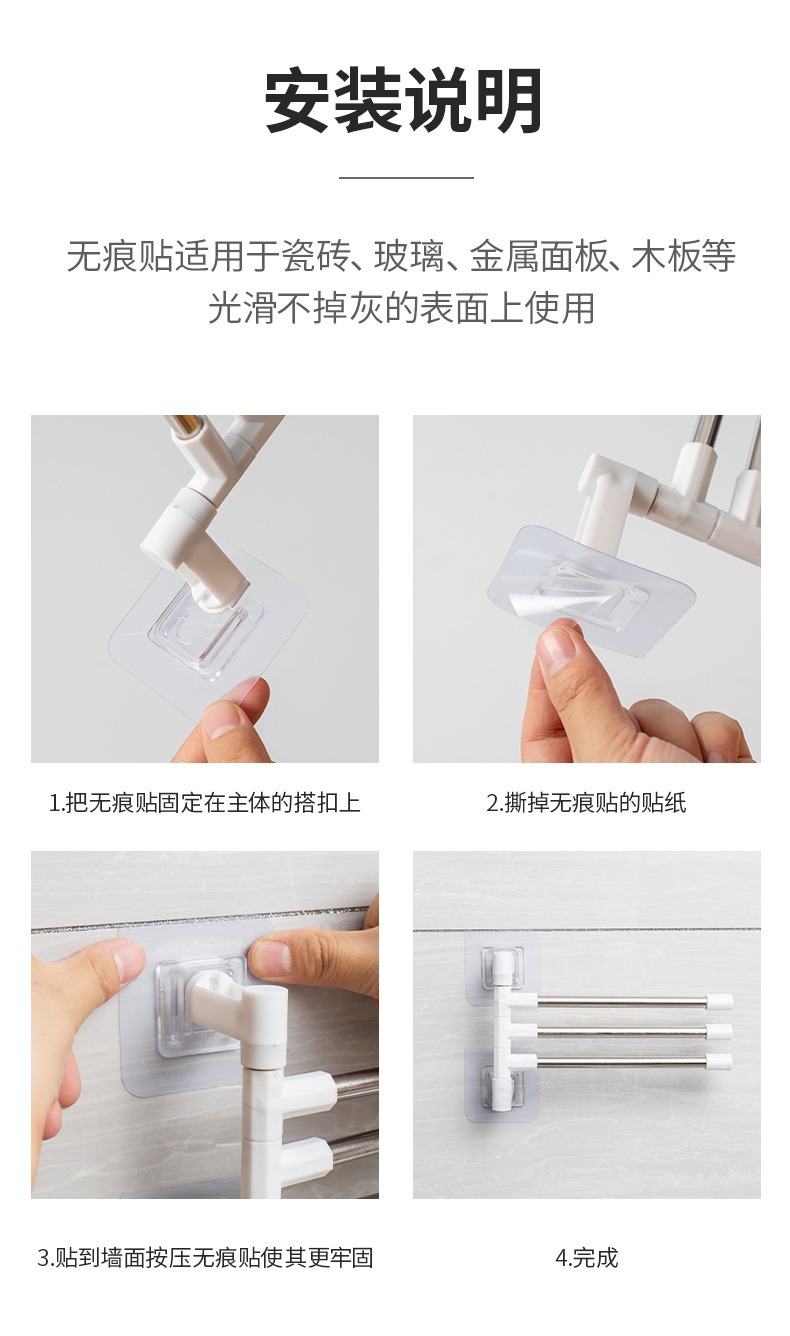 安装说明

无痕贴适用于瓷砖、玻璃、金属面板、木板等光滑不掉灰的表面上使用

1.把无痕贴固定在主体的搭扣上

2.撕掉无痕贴的贴纸

3.贴到墙面按压无痕贴使其更牢固

4.完成