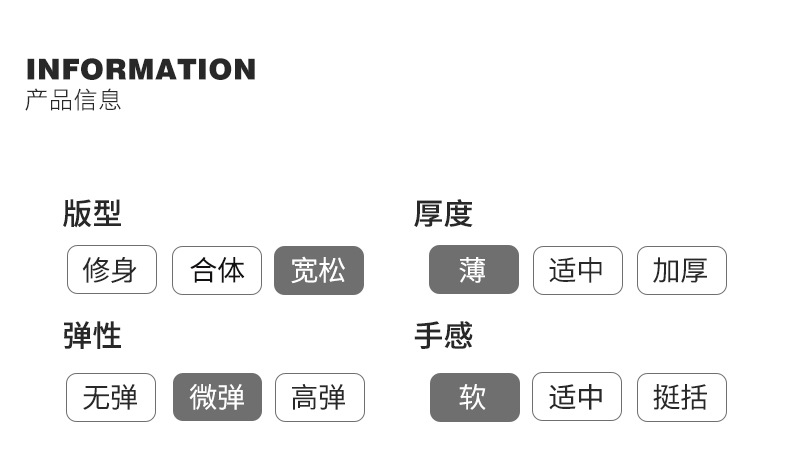 INFORMATION
产品信息

版型
修身 合体 宽松

弹性
无弹 微弹 高弹

厚度
薄 适中 加厚

手感
软 适中 挺括