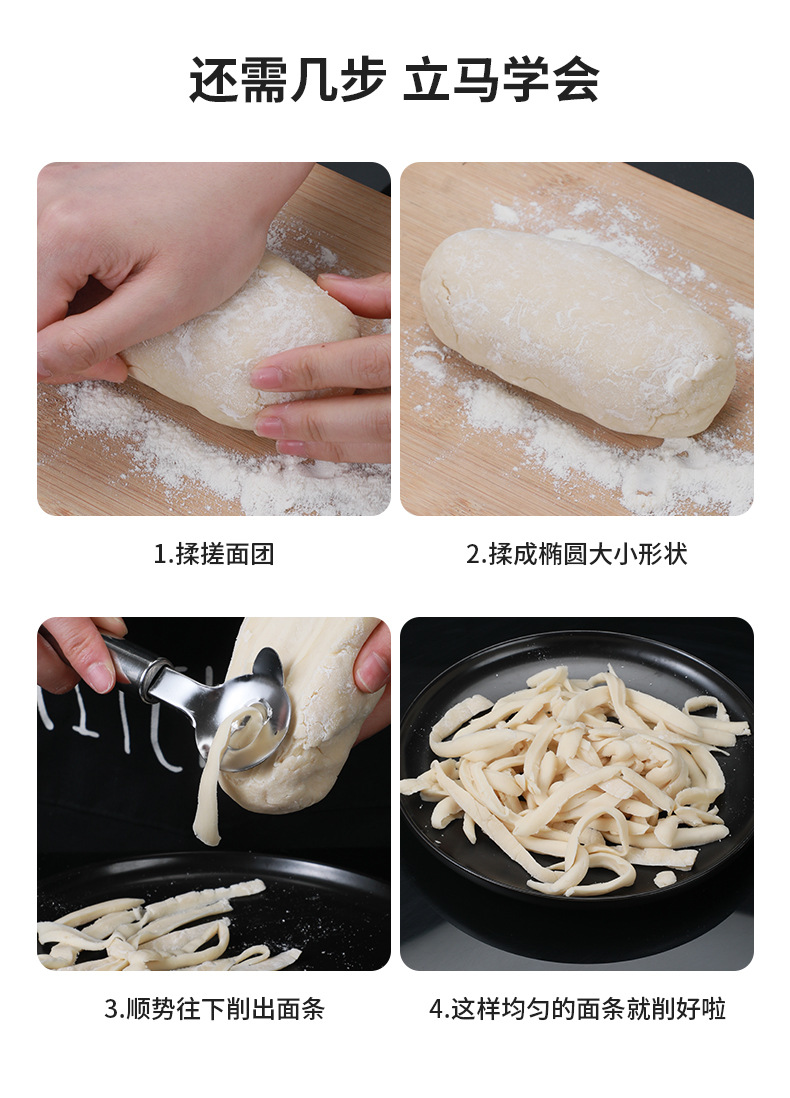 还需几步 立马学会

1.揉搓面团

2.揉成椭圆大小形状

3.顺势往下削出面条

4.这样均匀的面条就削好啦