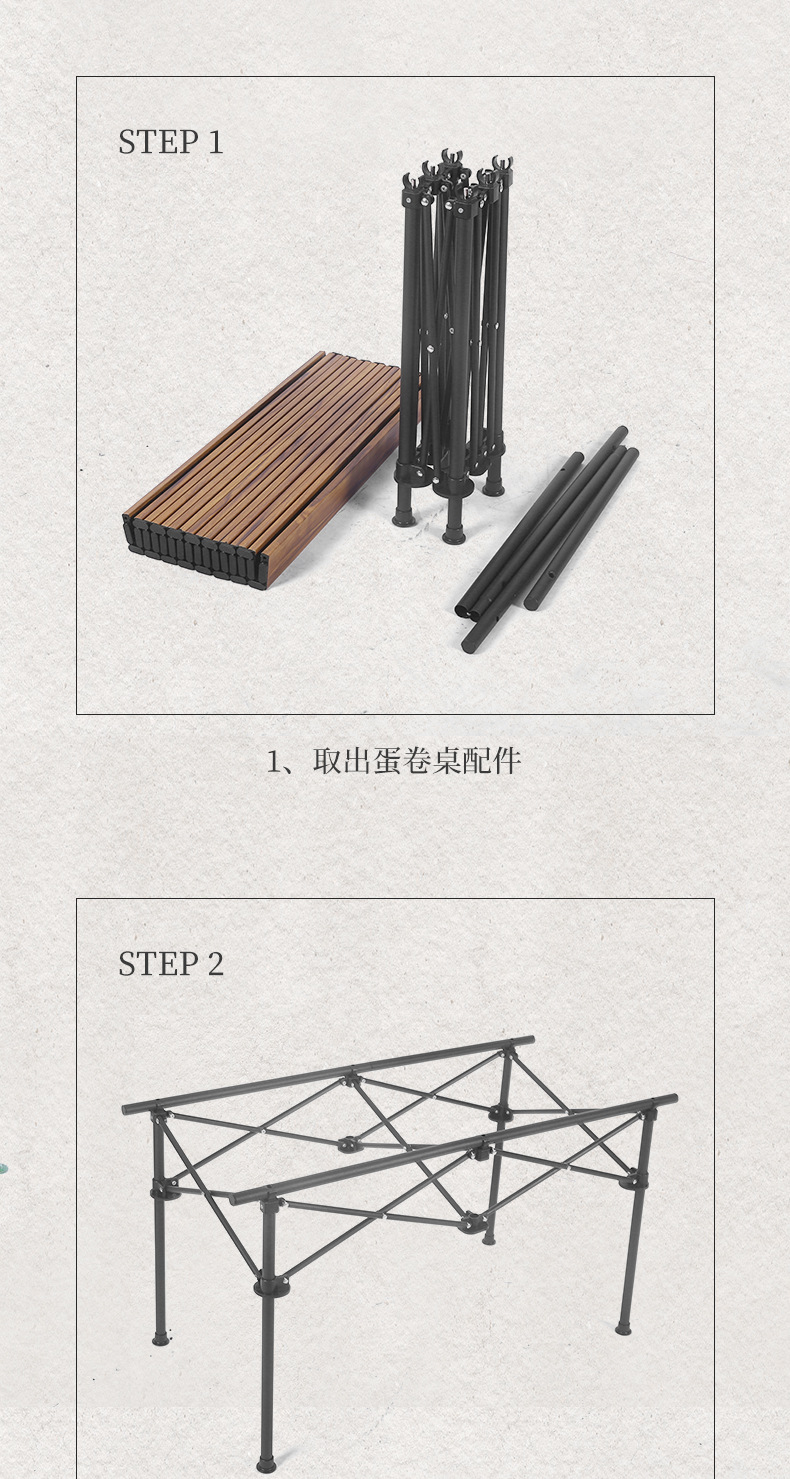 STEP 1

1、取出蛋卷桌配件

STEP 2