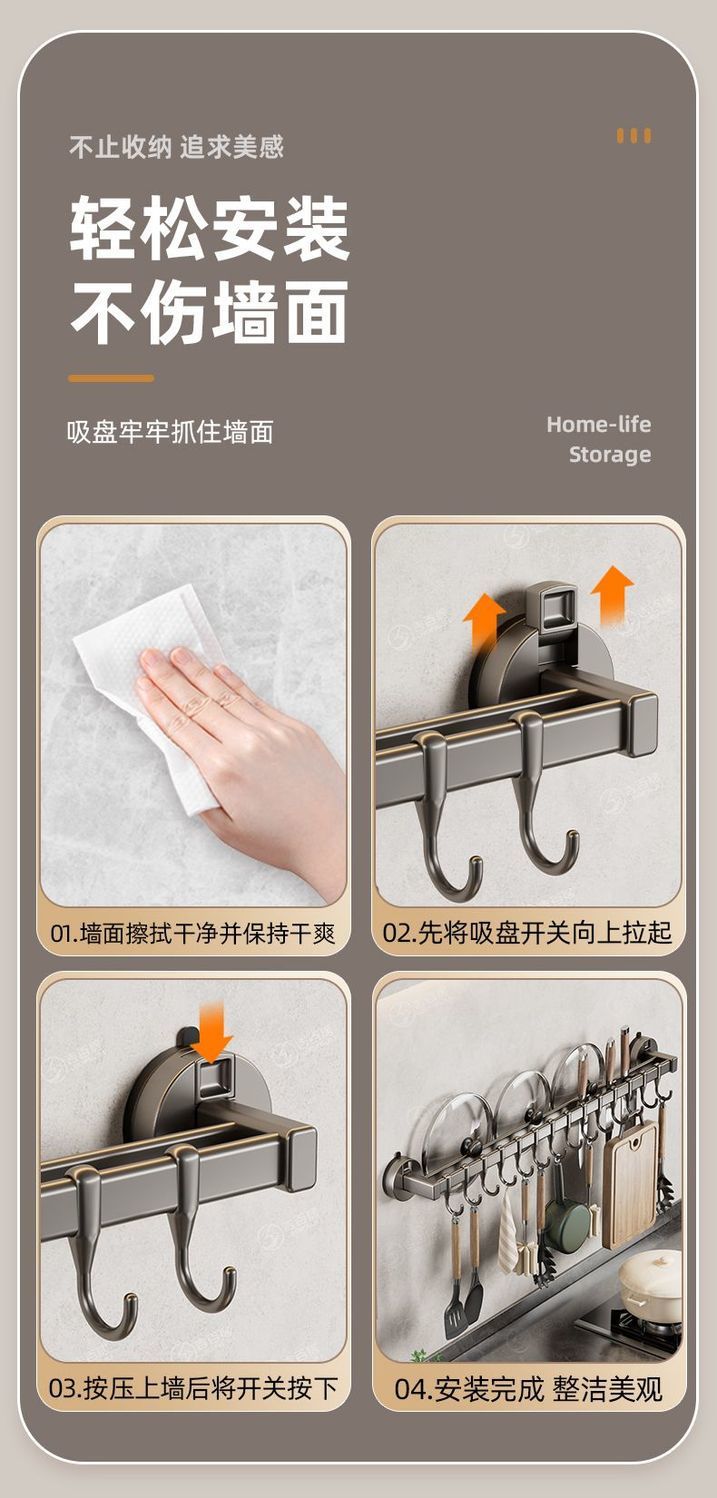 不止收纳 追求美感

轻松安装
不伤墙面

吸盘牢牢抓住墙面

Home-life
Storage

01.墙面擦拭干净并保持干爽

02.先将吸盘开关向上拉起

03.按压上墙后将开关按下

04.安装完成 整洁美观