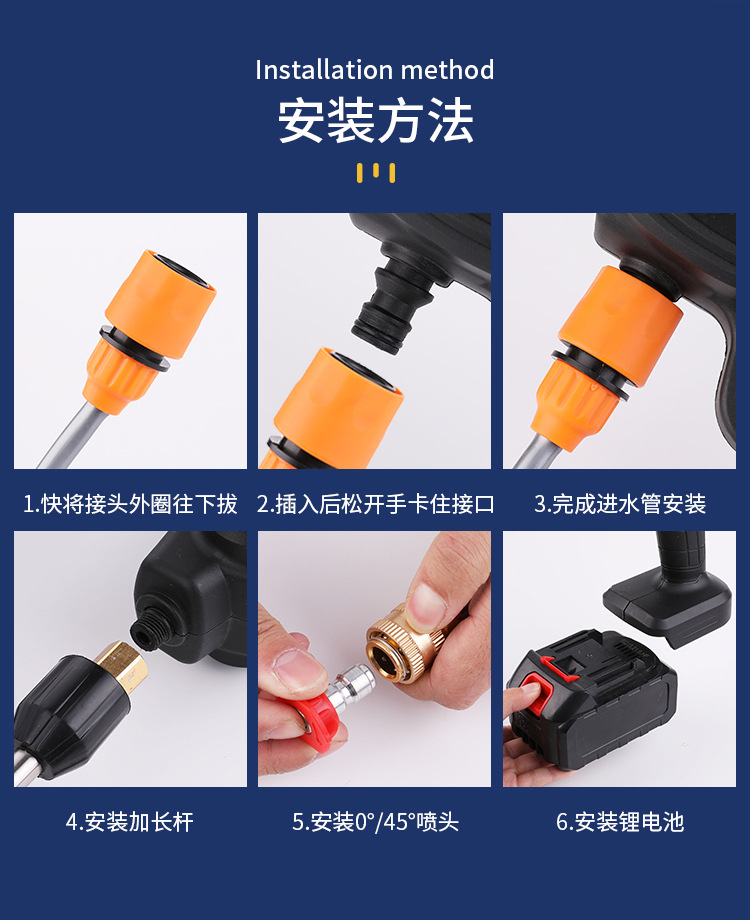 Installation method
安装方法

1.快将接头外圈往下拔

2.插入后松开手卡住接口

3.完成进水管安装

4.安装加长杆

5.安装0°/45°喷头

6.安装锂电池