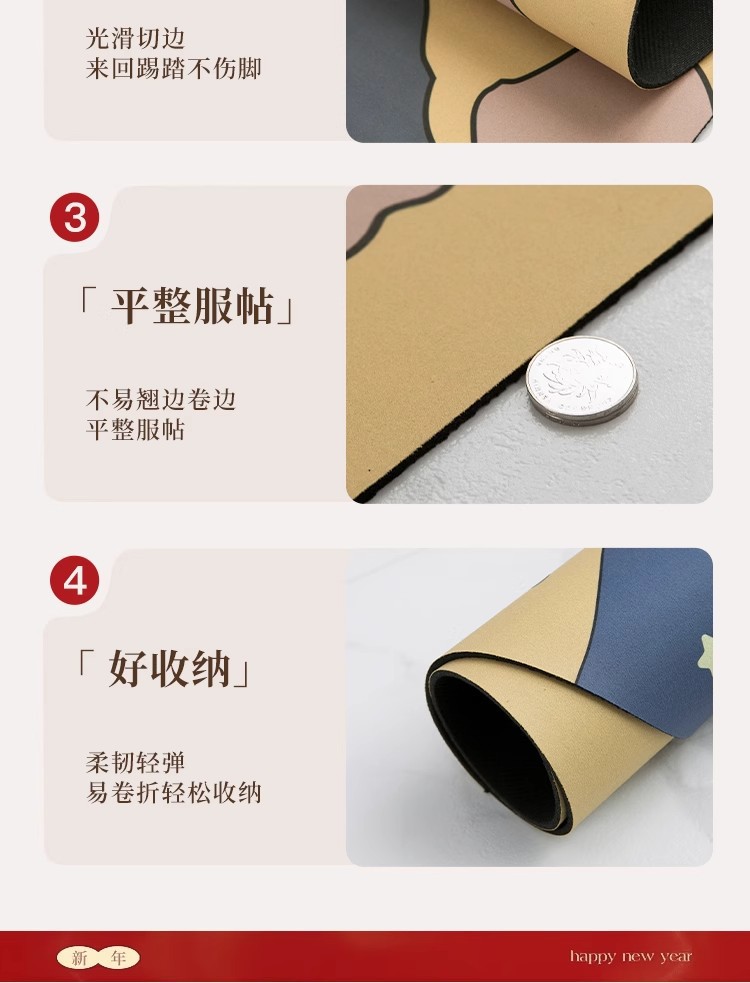 光滑切边
来回踢踏不伤脚

3

「平整服帖」

不易翘边卷边
平整服帖

4

「好收纳」

柔韧轻弹
易卷折轻松收纳

新 年

happy new year