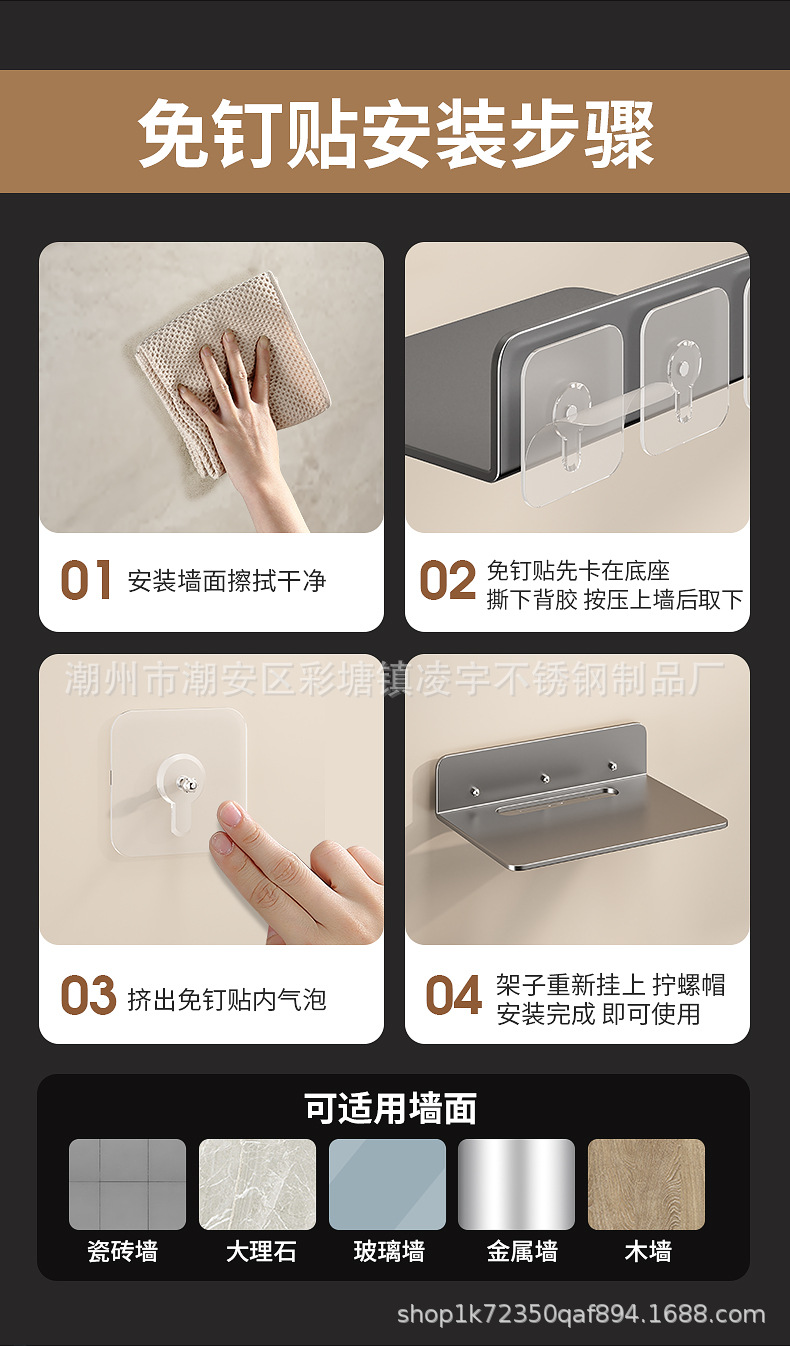 免钉贴安装步骤

01 安装墙面擦拭干净

02 免钉贴先卡在底座
撕下背胶 按压上墙后取下

潮州市潮安区彩塘镇凌宇不锈钢制品厂

03 挤出免钉贴内气泡

04 架子重新挂上 拧螺帽
安装完成 即可使用

可适用墙面

瓷砖墙
大理石
玻璃墙
金属墙
木墙

shop1k72350qaf894.1688.com