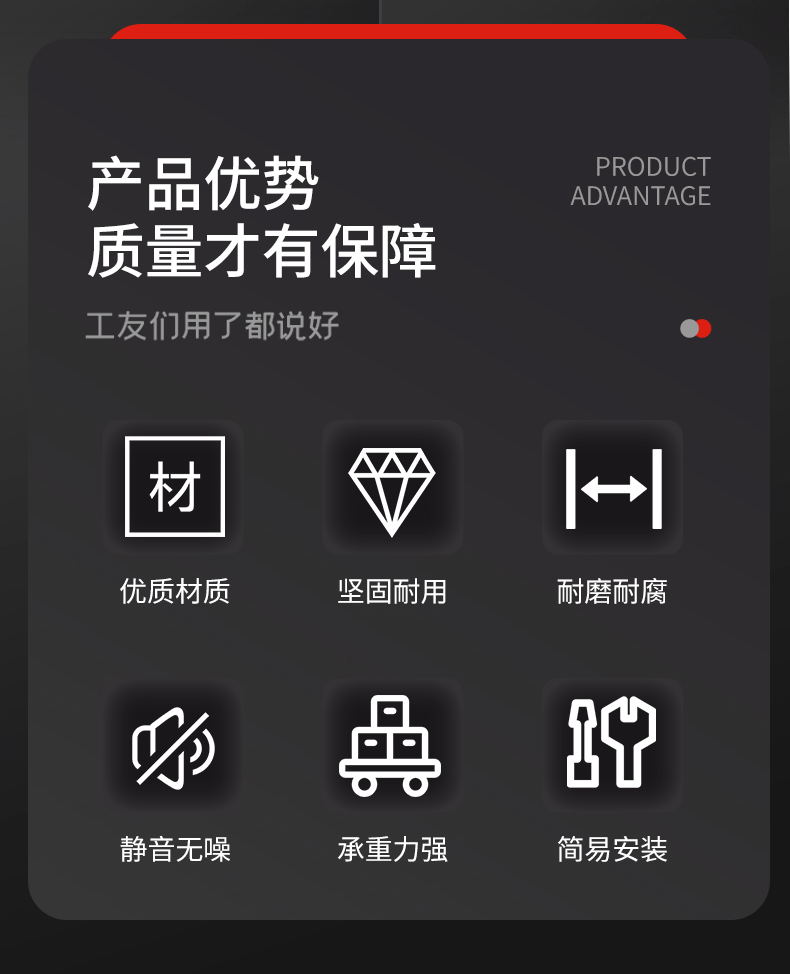 产品优势
质量才有保障

PRODUCT
ADVANTAGE

工友们用了都说好

材

优质材质

坚固耐用

耐磨耐腐

静音无噪

承重力强

简易安装