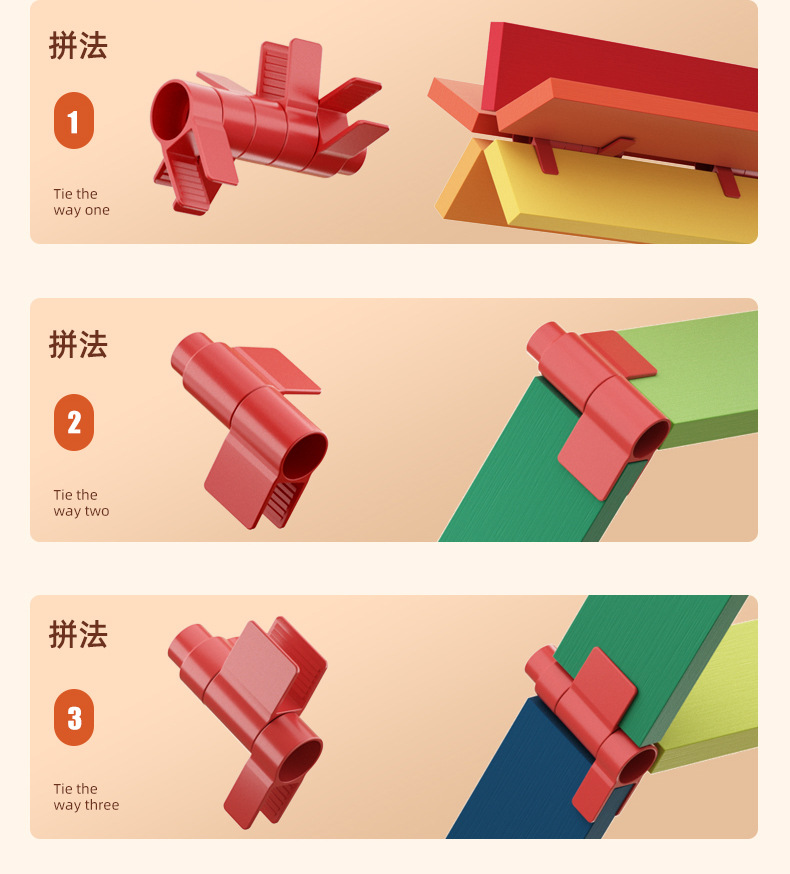 拼法

1

Tie the way one

拼法

2

Tie the way two

拼法

3

Tie the way three