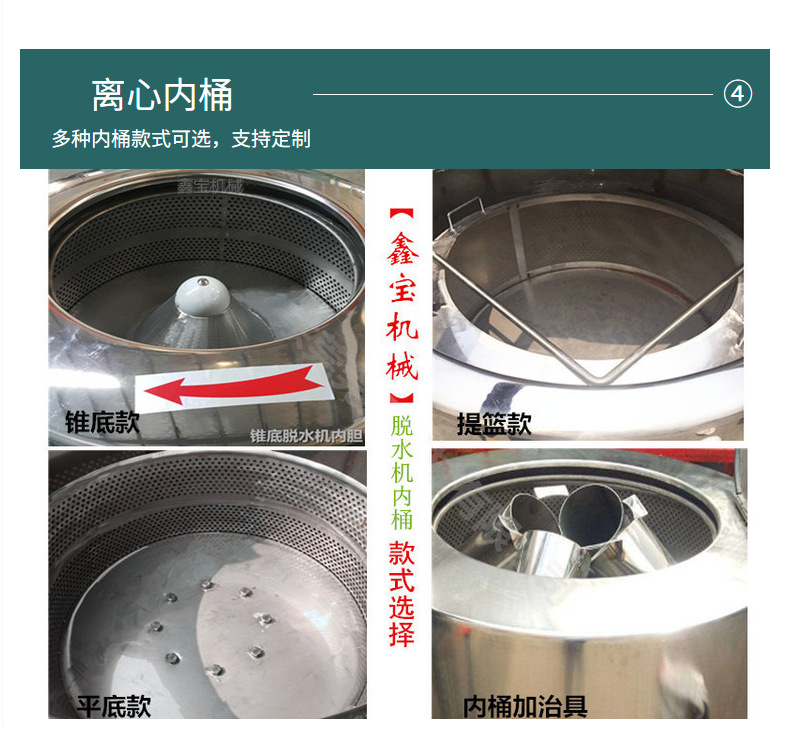 离心内桶

④

多种内桶款式可选，支持定制

鑫宝机械

锥底款

锥底脱水机内胆

【鑫宝机械】脱水机内桶款式选择

提篮款

平底款

内桶加治具