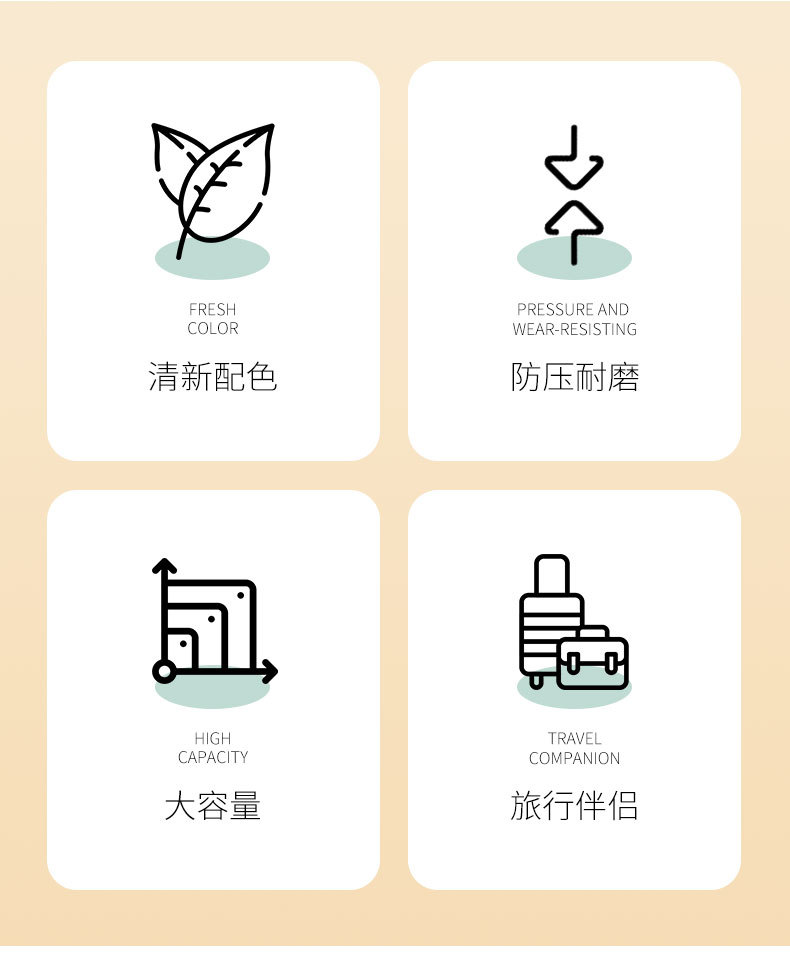 FRESH
COLOR

清新配色

PRESSURE AND
WEAR-RESISTING

防压耐磨

HIGH
CAPACITY

大容量

TRAVEL
COMPANION

旅行伴侣