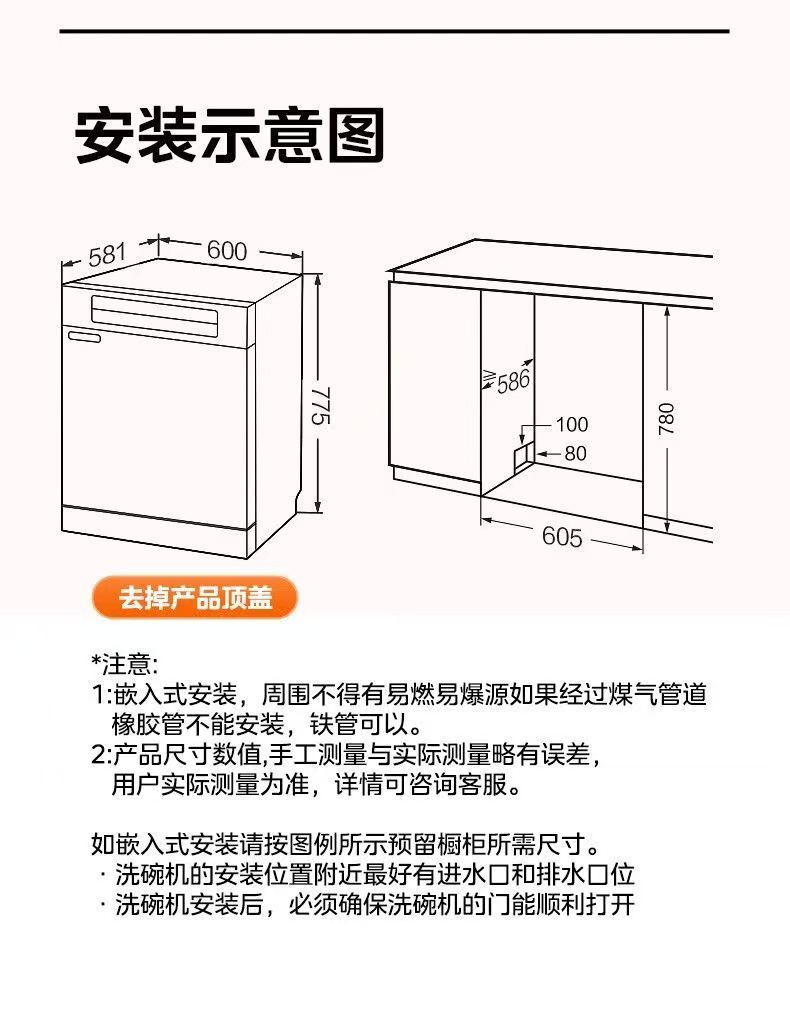 安装示意图

581
600
775

≥586
100
80
780
605

去掉产品顶盖

*注意:
1:嵌入式安装，周围不得有易燃易爆源如果经过煤气管道橡胶管不能安装，铁管可以。
2:产品尺寸数值,手工测量与实际测量略有误差，用户实际测量为准，详情可咨询客服。

如嵌入式安装请按图例所示预留橱柜所需尺寸。
· 洗碗机的安装位置附近最好有进水口和排水口位
· 洗碗机安装后，必须确保洗碗机的门能顺利打开