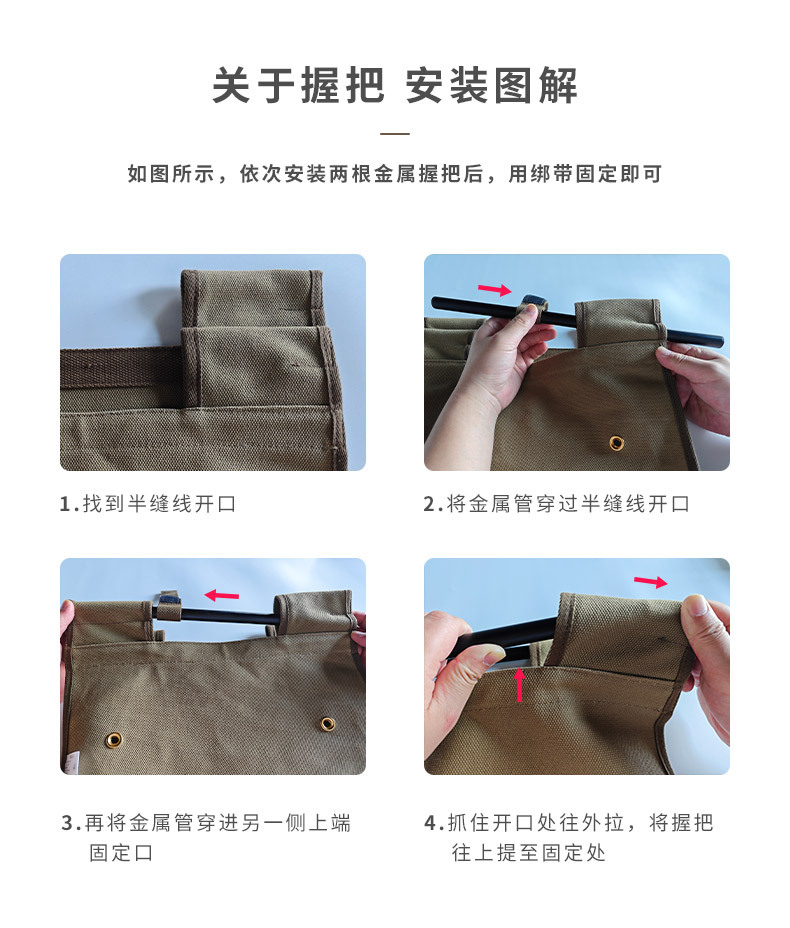 关于握把 安装图解

如图所示，依次安装两根金属握把后，用绑带固定即可

1.找到半缝线开口

2.将金属管穿过半缝线开口

3.再将金属管穿进另一侧上端固定口

4.抓住开口处往外拉，将握把往上提至固定处