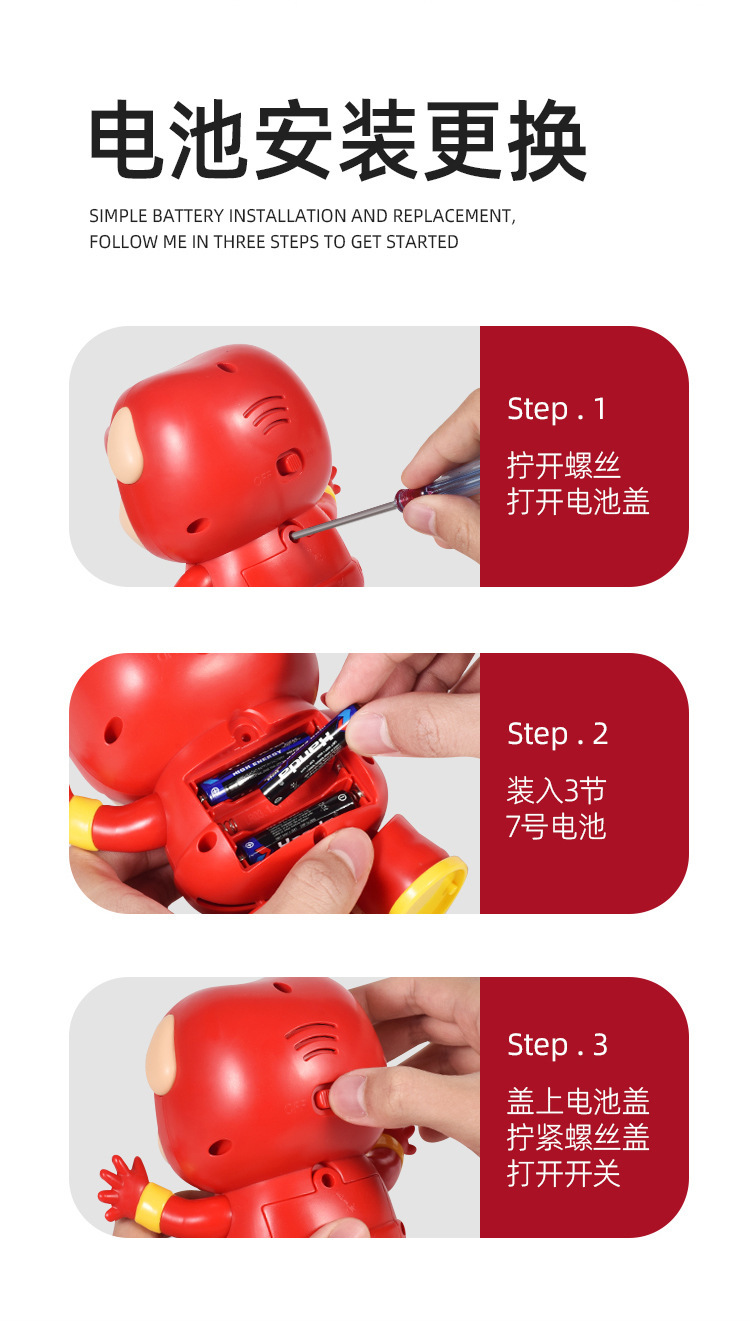 电池安装更换

SIMPLE BATTERY INSTALLATION AND REPLACEMENT,
FOLLOW ME IN THREE STEPS TO GET STARTED

Step . 1

拧开螺丝
打开电池盖

HIGH ENERGY

Step . 2

装入3节
7号电池

Step . 3

盖上电池盖
拧紧螺丝盖
打开开关