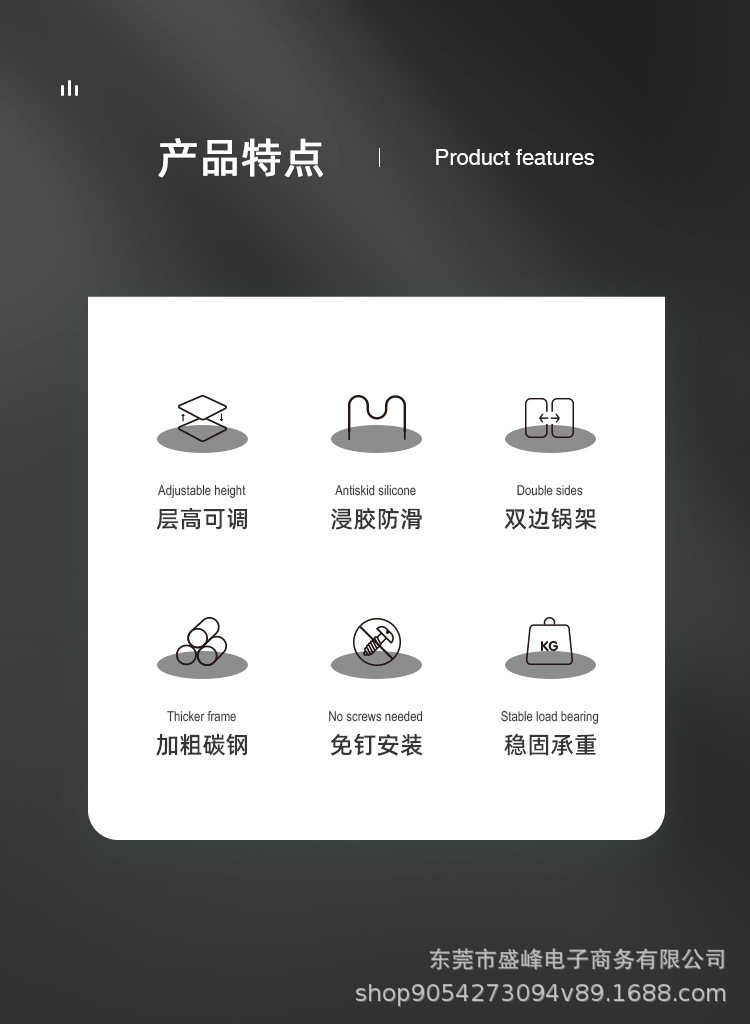 产品特点 Product features

Adjustable height
层高可调

Antiskid silicone
浸胶防滑

Double sides
双边锅架

Thicker frame
加粗碳钢

No screws needed
免钉安装

KG

Stable load bearing
稳固承重

东莞市盛峰电子商务有限公司
shop9054273094v89.1688.com