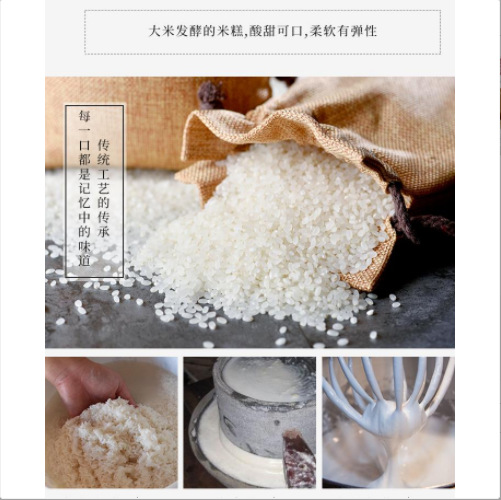 大米发酵的米糕,酸甜可口,柔软有弹性

传统工艺的传承
每一口都是记忆中的味道