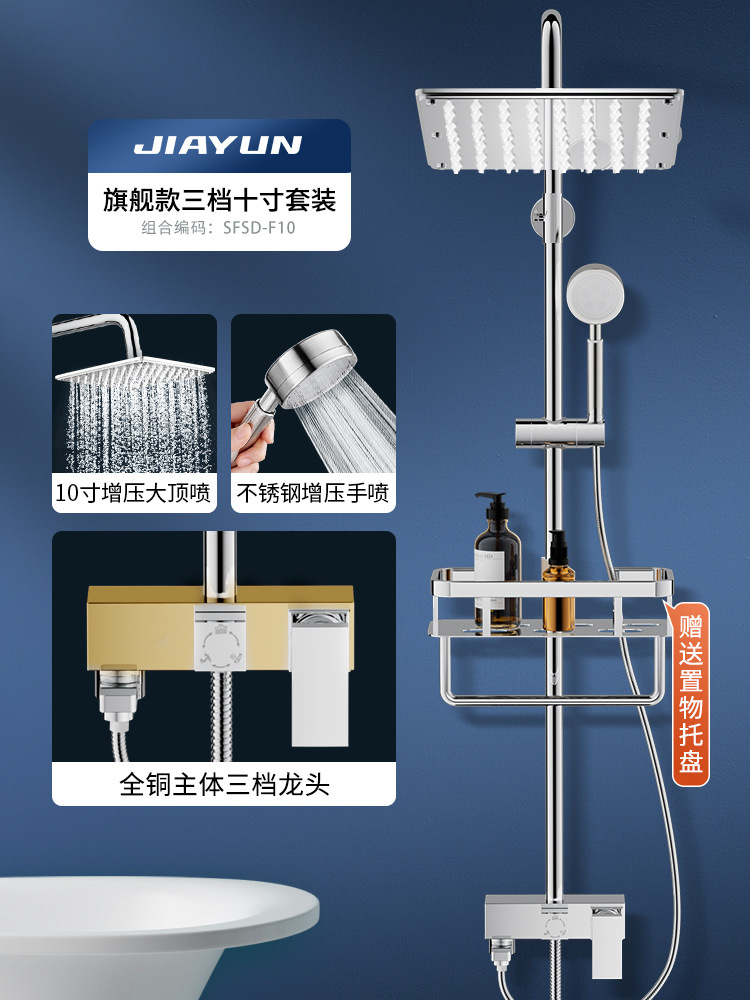 JIAYUN
旗舰款三档十寸套装
组合编码：SFSD-F10

10寸增压大顶喷

不锈钢增压手喷

全铜主体三档龙头

赠送置物托盘