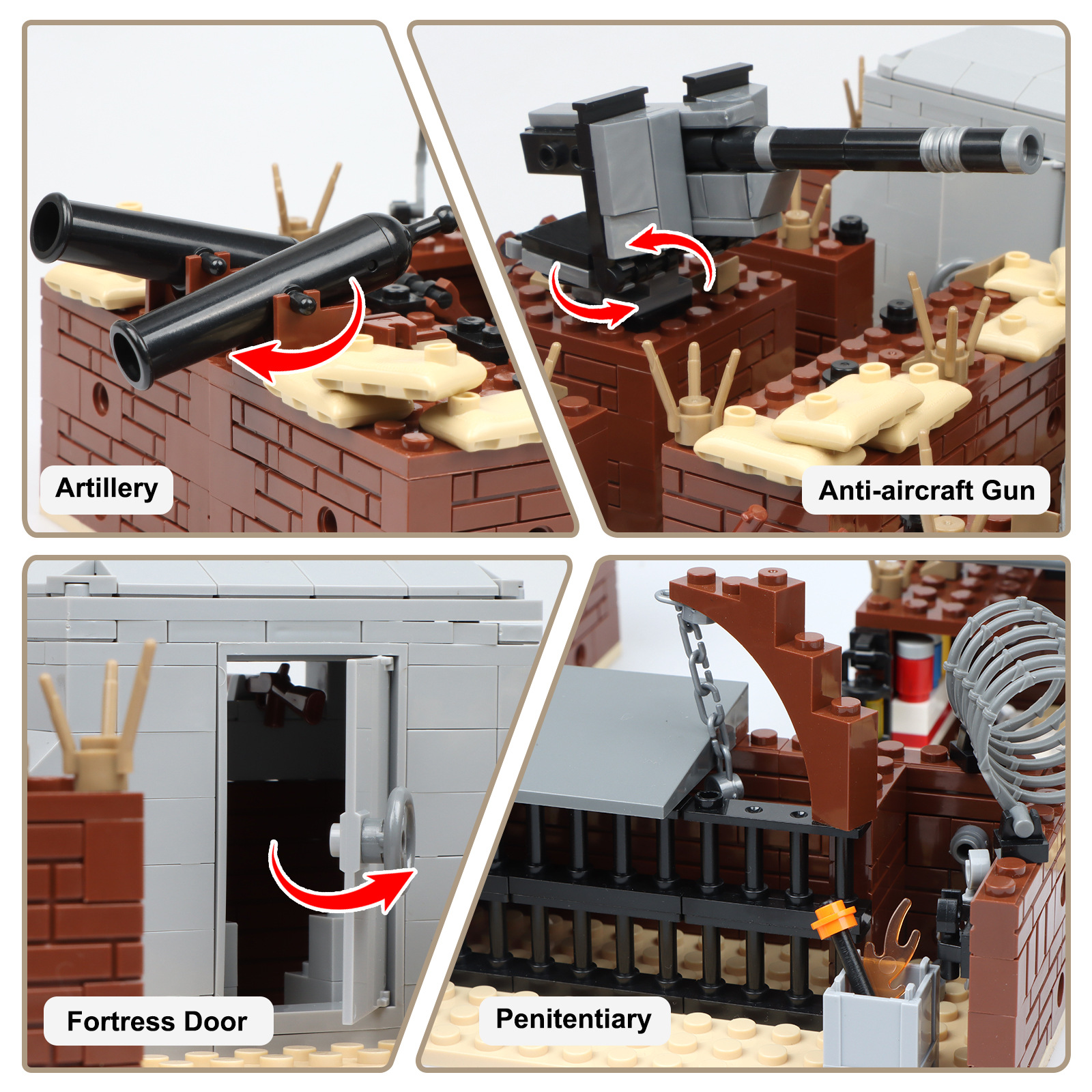 Artillery

Anti-aircraft Gun

Fortress Door

Penitentiary