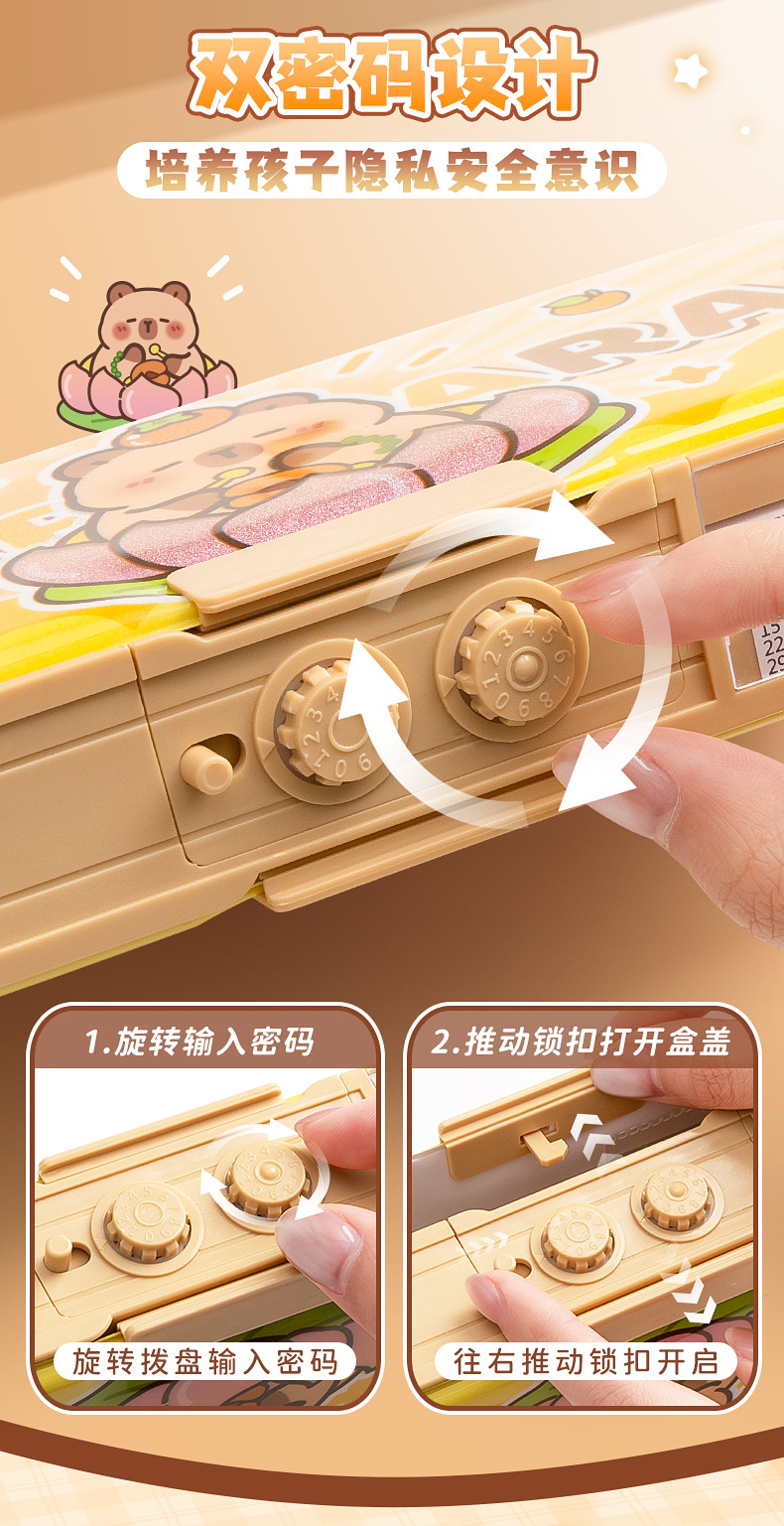 双密码设计

培养孩子隐私安全意识

1.旋转输入密码

旋转拨盘输入密码

2.推动锁扣打开盒盖

往右推动锁扣开启