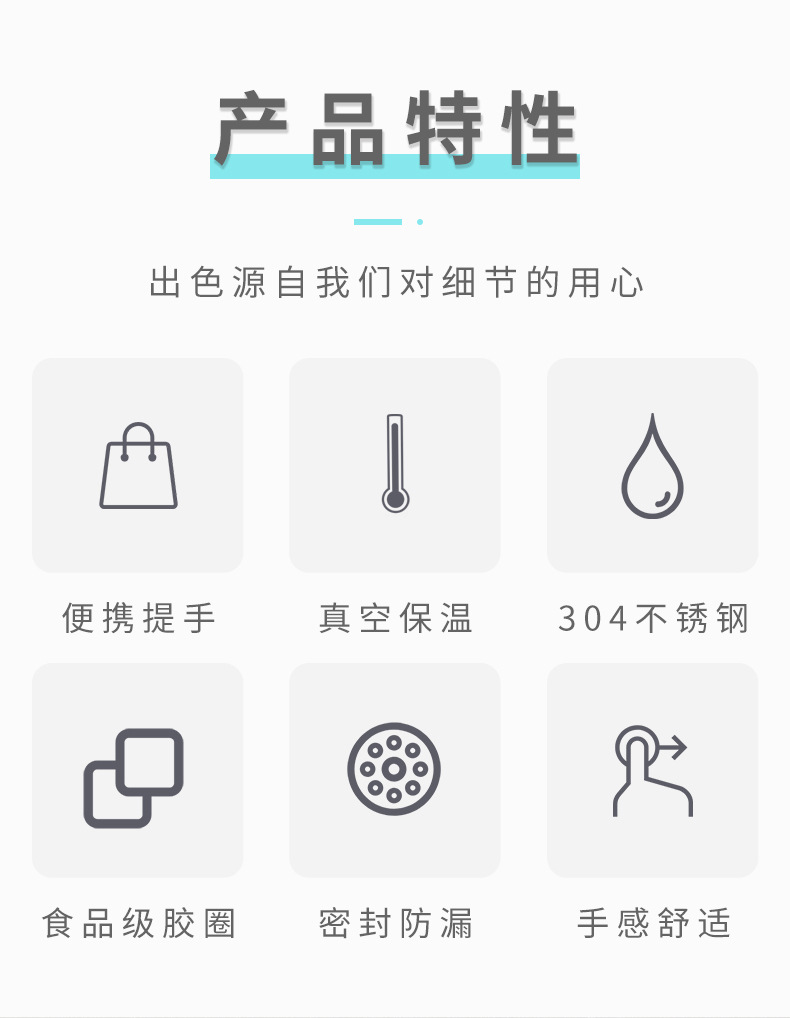 产品特性

出色源自我们对细节的用心

便携提手

真空保温

304不锈钢

食品级胶圈

密封防漏

手感舒适