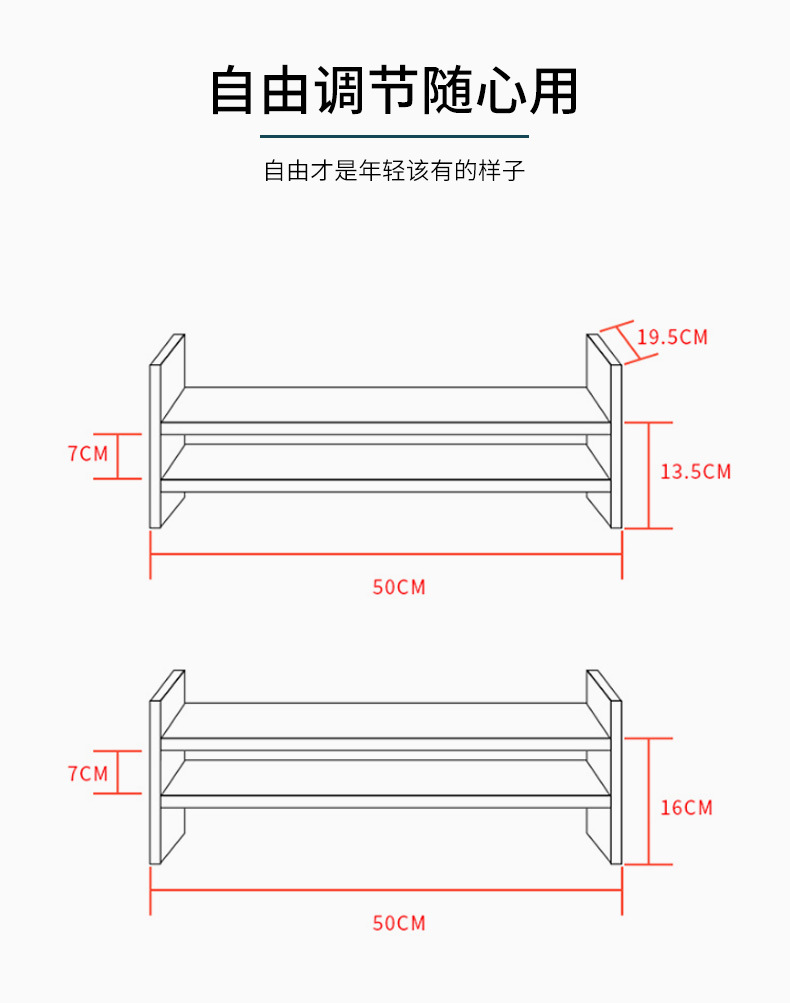 自由调节随心用

自由才是年轻该有的样子

19.5CM

7CM

13.5CM

50CM

7CM

16CM

50CM