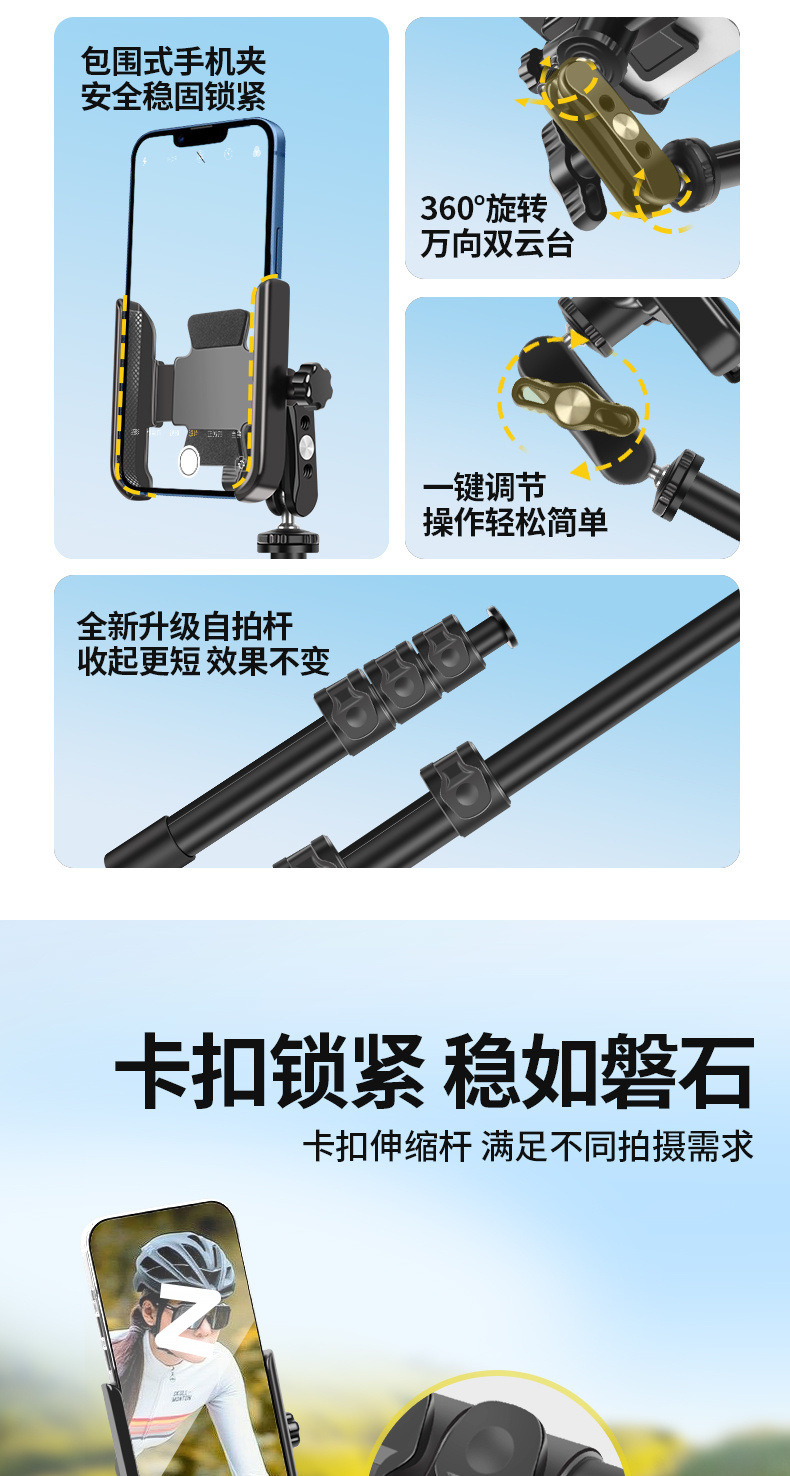 包围式手机夹
安全稳固锁紧

360°旋转
万向双云台

一键调节
操作轻松简单

全新升级自拍杆
收起更短 效果不变

卡扣锁紧 稳如磐石
卡扣伸缩杆 满足不同拍摄需求